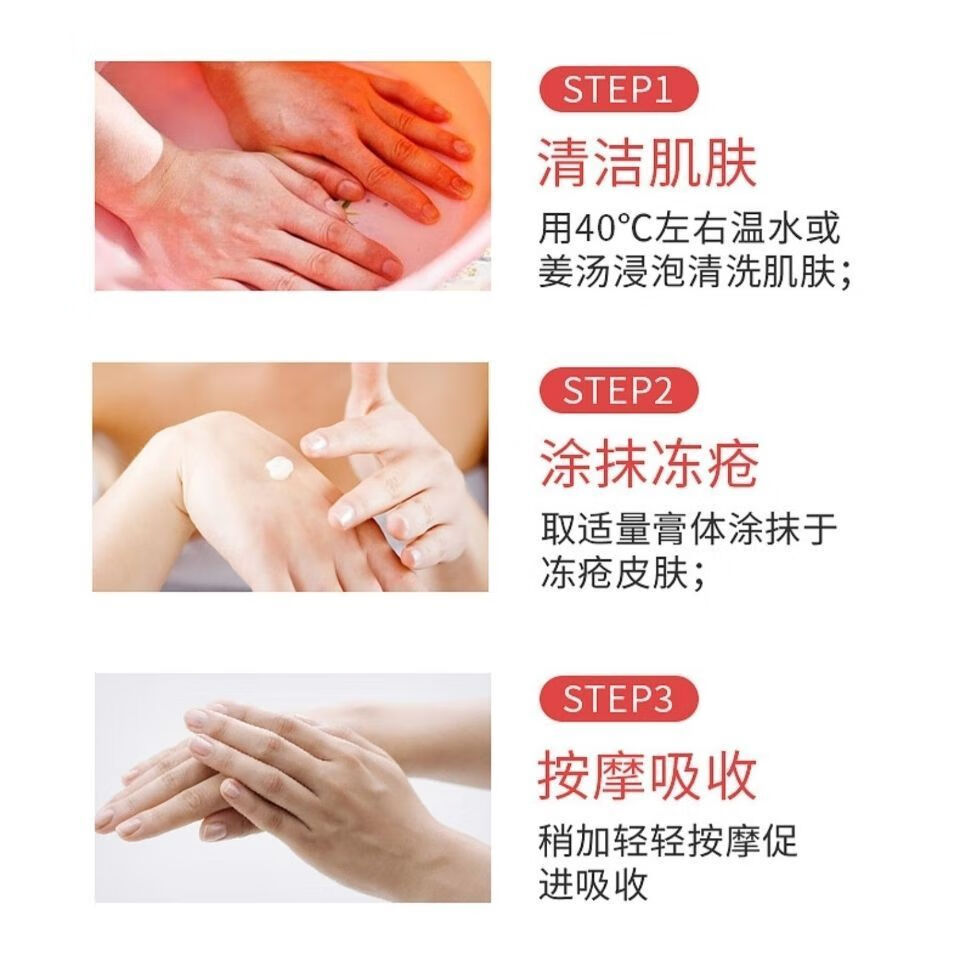 STEP1

清洁肌肤

用40°C左右温水或姜汤浸泡清洗肌肤；

STEP2

涂抹冻疮

取适量膏体涂抹于冻疮皮肤；

STEP3

按摩吸收

稍加轻轻按摩促进吸收