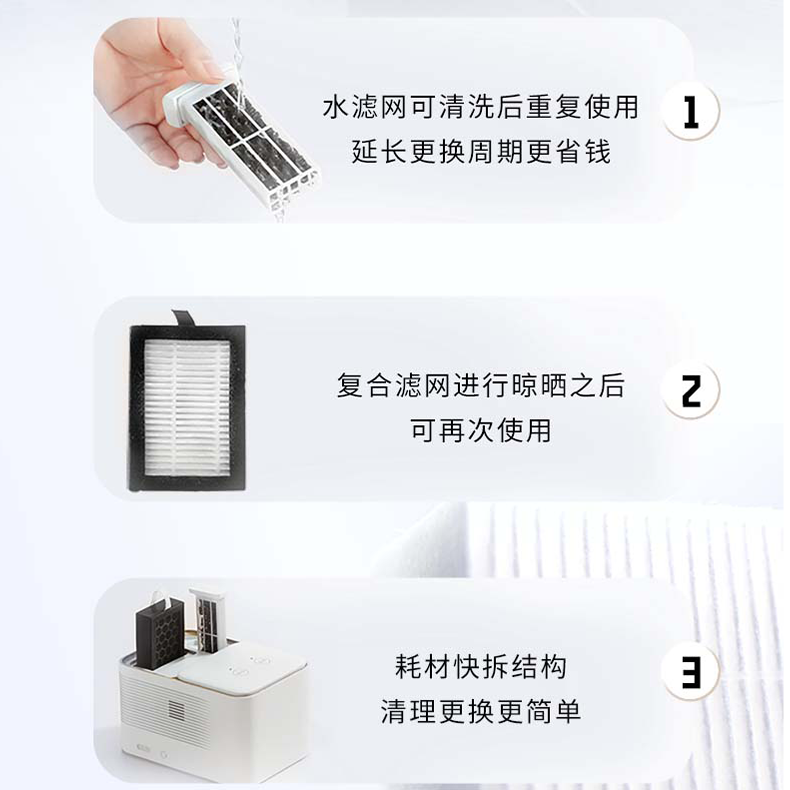 水滤网可清洗后重复使用
延长更换周期更省钱

1

复合滤网进行晾晒之后
可再次使用

2

耗材快拆结构
清理更换更简单

3