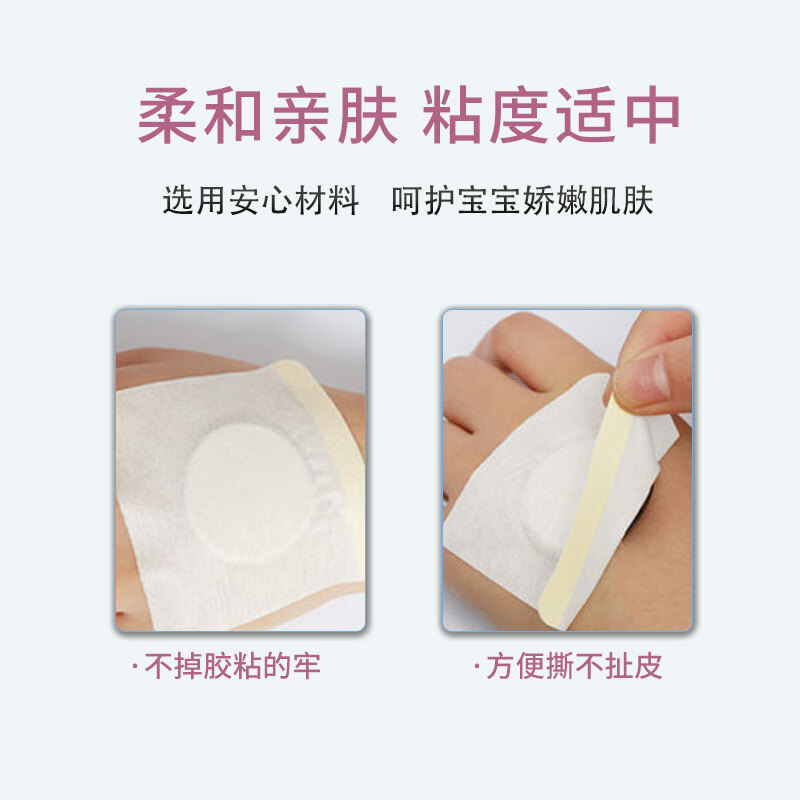 柔和亲肤 粘度适中

选用安心材料 呵护宝宝娇嫩肌肤

·不掉胶粘的牢

·方便撕不扯皮