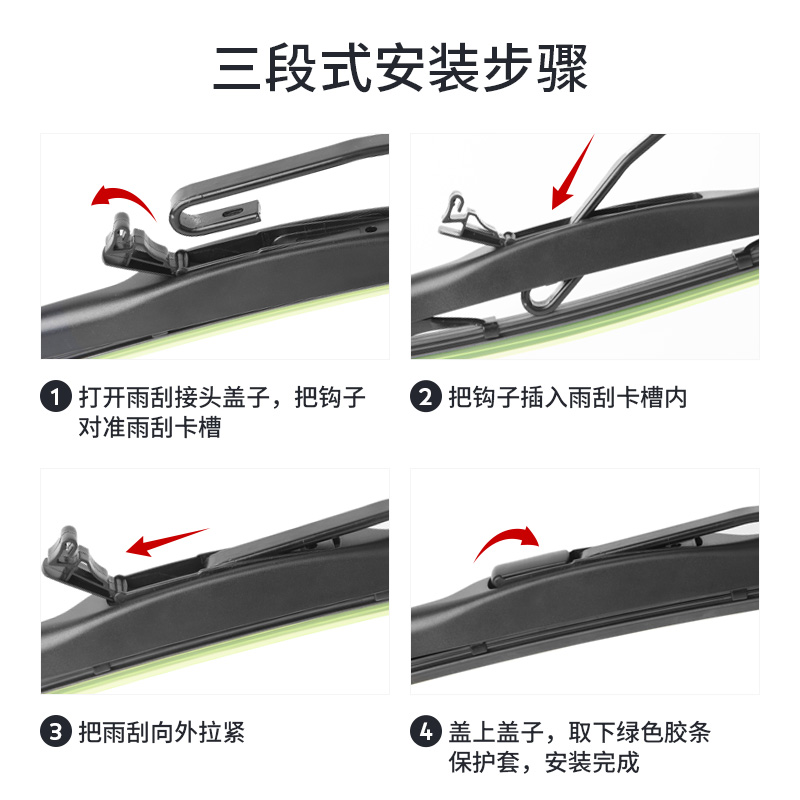 三段式安装步骤

1 打开雨刮接头盖子，把钩子对准雨刮卡槽

2 把钩子插入雨刮卡槽内

3 把雨刮向外拉紧

4 盖上盖子，取下绿色胶条保护套，安装完成