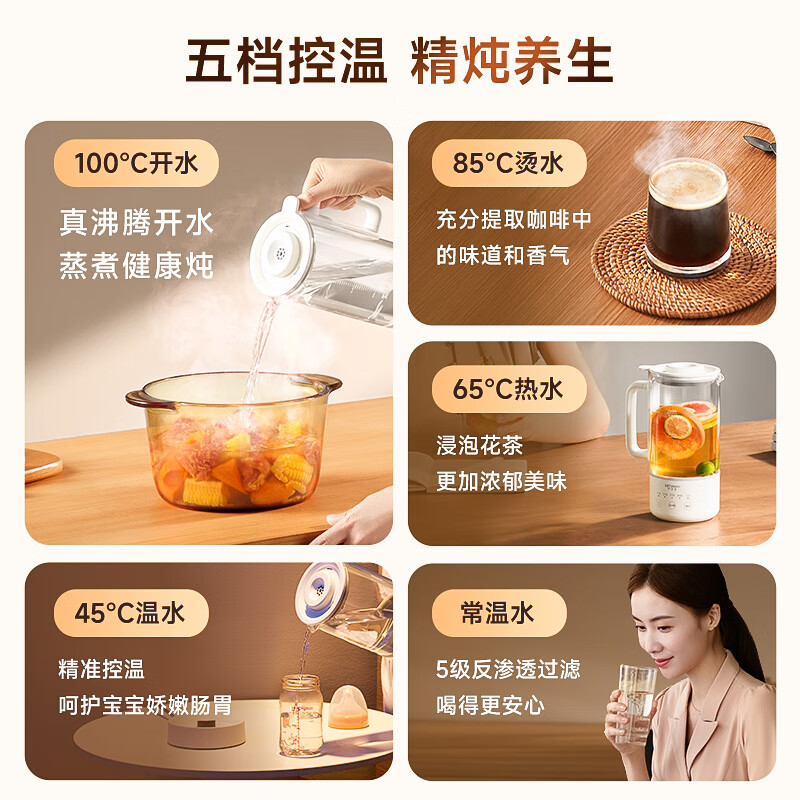 五档控温 精炖养生

100°C开水

真沸腾开水
蒸煮健康炖

85°C烫水

充分提取咖啡中
的味道和香气

65°C热水

浸泡花茶
更加浓郁美味

45°C温水

精准控温
呵护宝宝娇嫩肠胃

常温水

5级反渗透过滤
喝得更安心