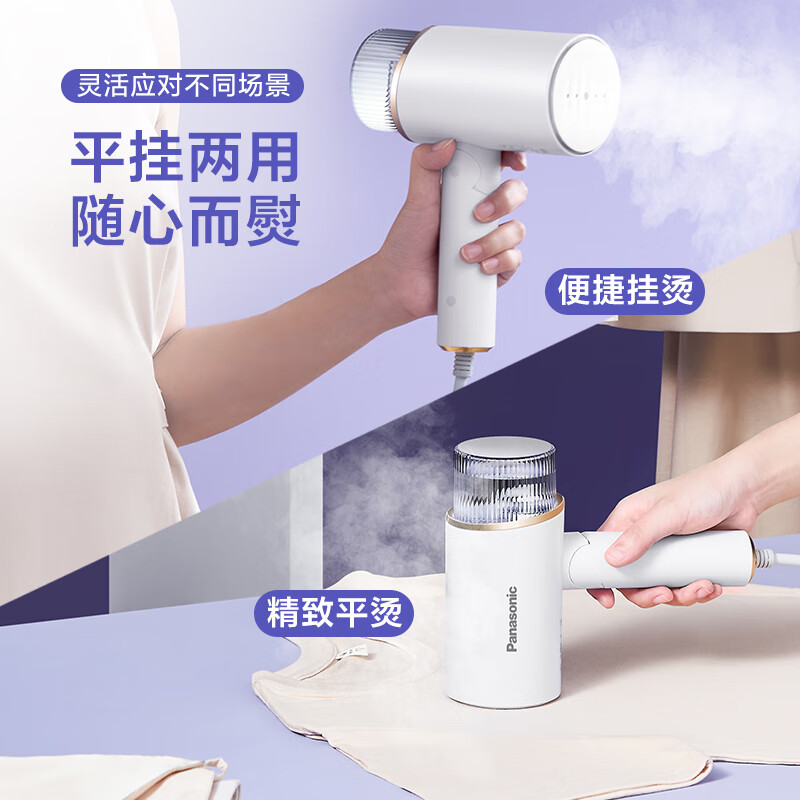 灵活应对不同场景

平挂两用
随心而熨

便捷挂烫

精致平烫

Panasonic