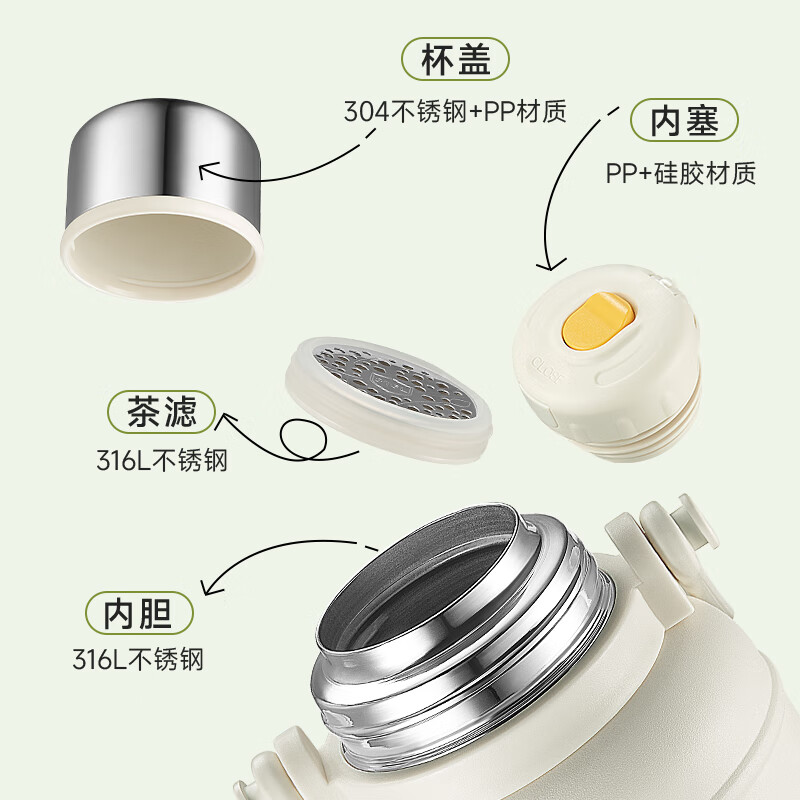 杯盖
304不锈钢+PP材质

内塞
PP+硅胶材质

CLOSE

茶滤
316L不锈钢

内胆
316L不锈钢