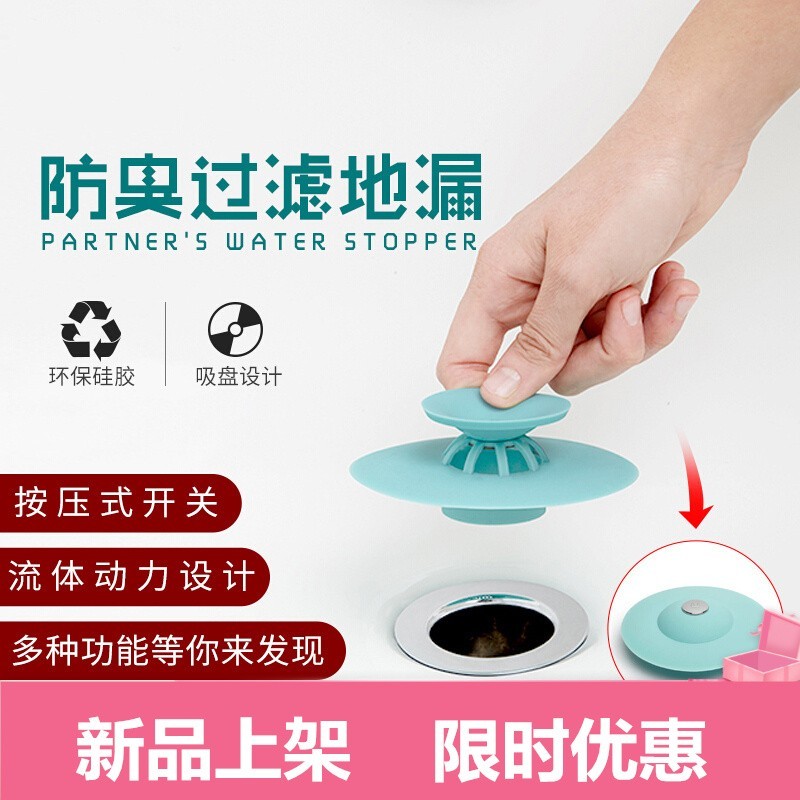 防臭过滤地漏
PARTNER'S WATER STOPPER

环保硅胶

吸盘设计

按压式开关

流体动力设计

多种功能等你来发现

新品上架 限时优惠