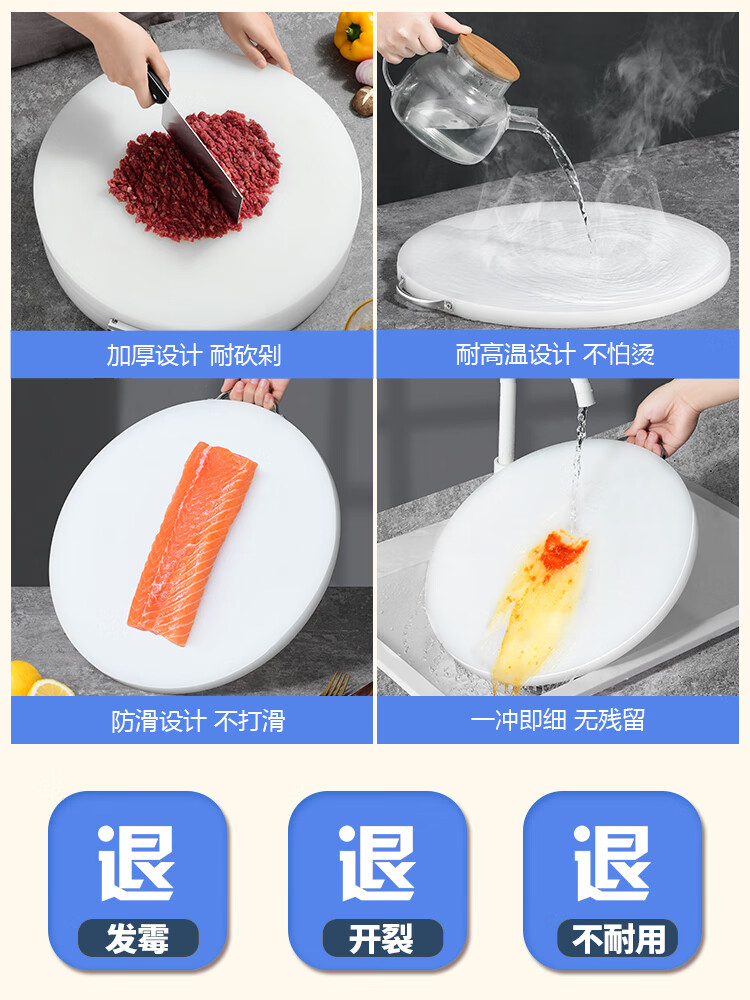 加厚设计 耐砍剁

耐高温设计 不怕烫

防滑设计 不打滑

一冲即细 无残留

退
发霉

退
开裂

退
不耐用