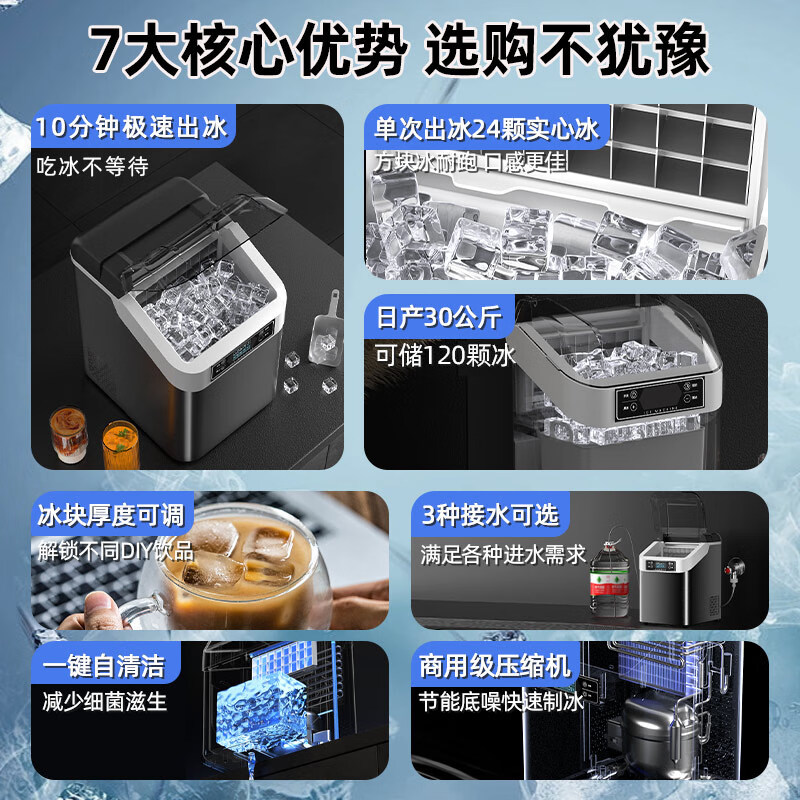 7大核心优势 选购不犹豫

10分钟极速出冰
吃冰不等待

单次出冰24颗实心冰
方块冰耐跑 口感更佳

日产30公斤
可储120颗冰

冰块厚度可调
解锁不同DIY饮品

3种接水可选
满足各种进水需求

一键自清洁
减少细菌滋生

商用级压缩机
节能底噪快速制冰