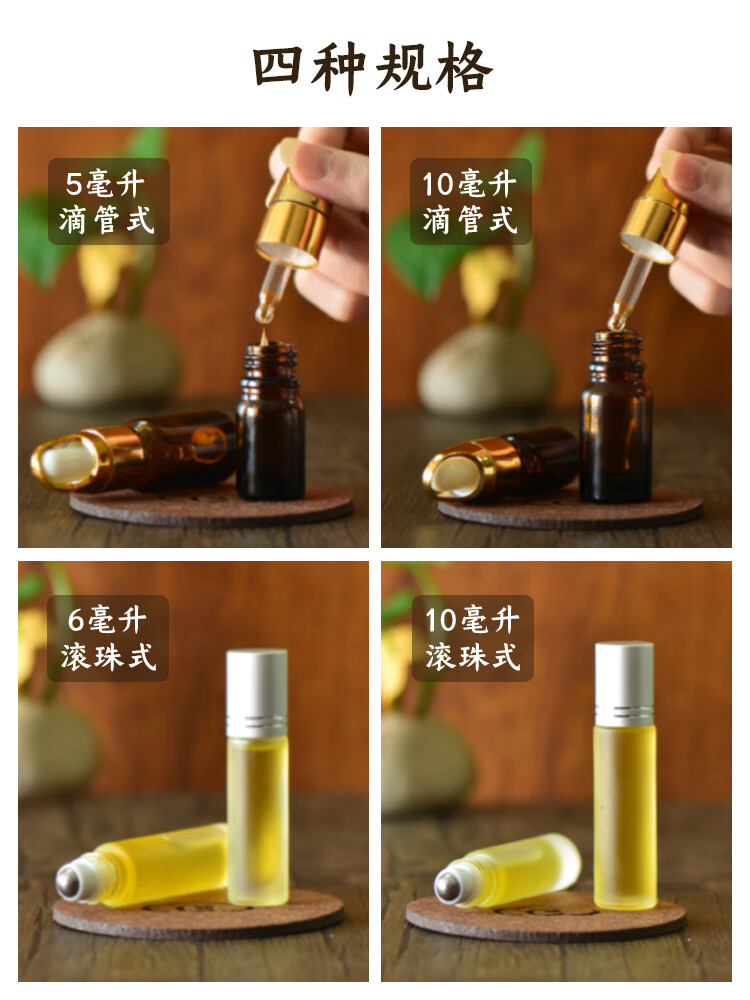 四种规格

5毫升
滴管式

10毫升
滴管式

6毫升
滚珠式

10毫升
滚珠式