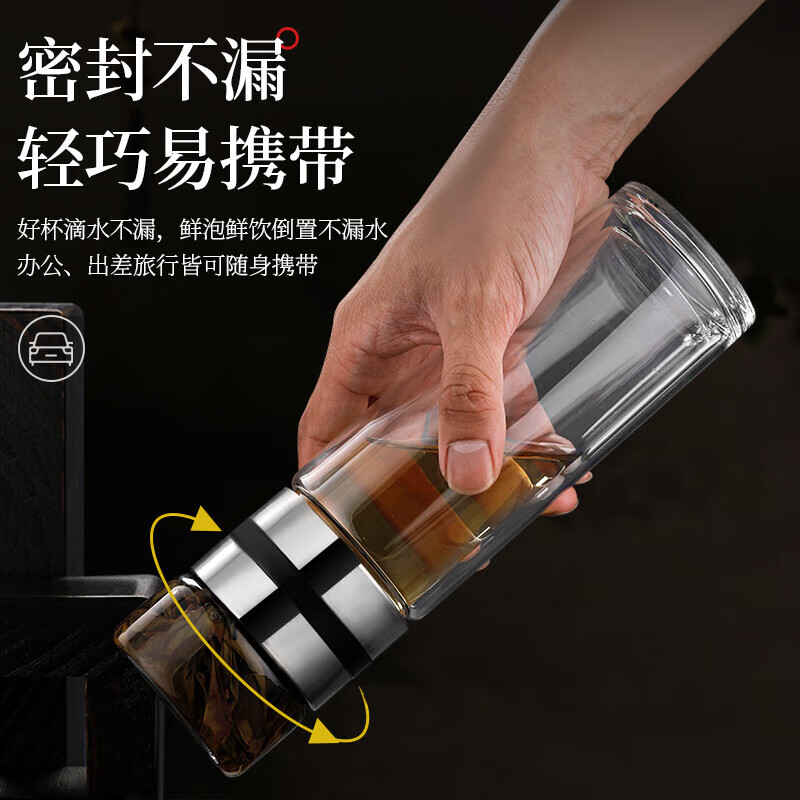 密封不漏
轻巧易携带

好杯滴水不漏，鲜泡鲜饮倒置不漏水
办公、出差旅行皆可随身携带