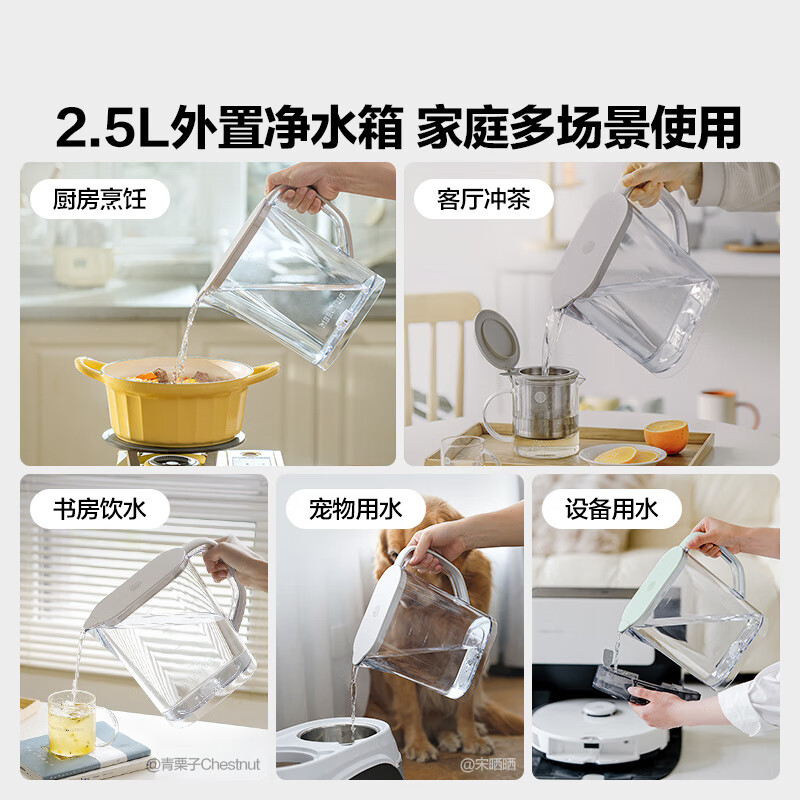 2.5L外置净水箱 家庭多场景使用

厨房烹饪

客厅冲茶

书房饮水

宠物用水

设备用水

@青栗子Chestnut

@宋晒晒