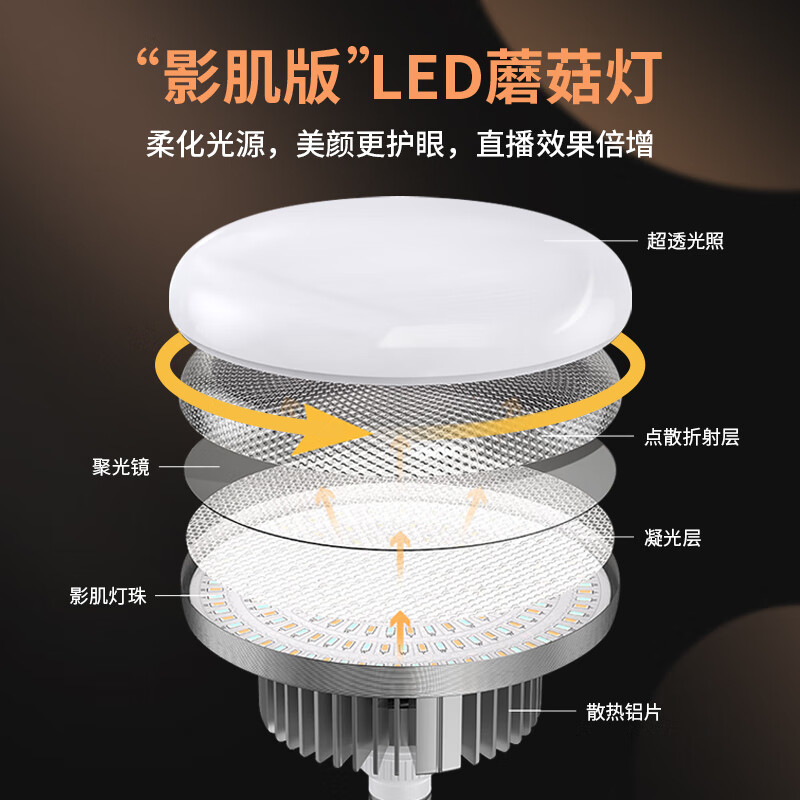 “影肌版”LED蘑菇灯

柔化光源，美颜更护眼，直播效果倍增

超透光照

点散折射层

聚光镜

凝光层

影肌灯珠

散热铝片