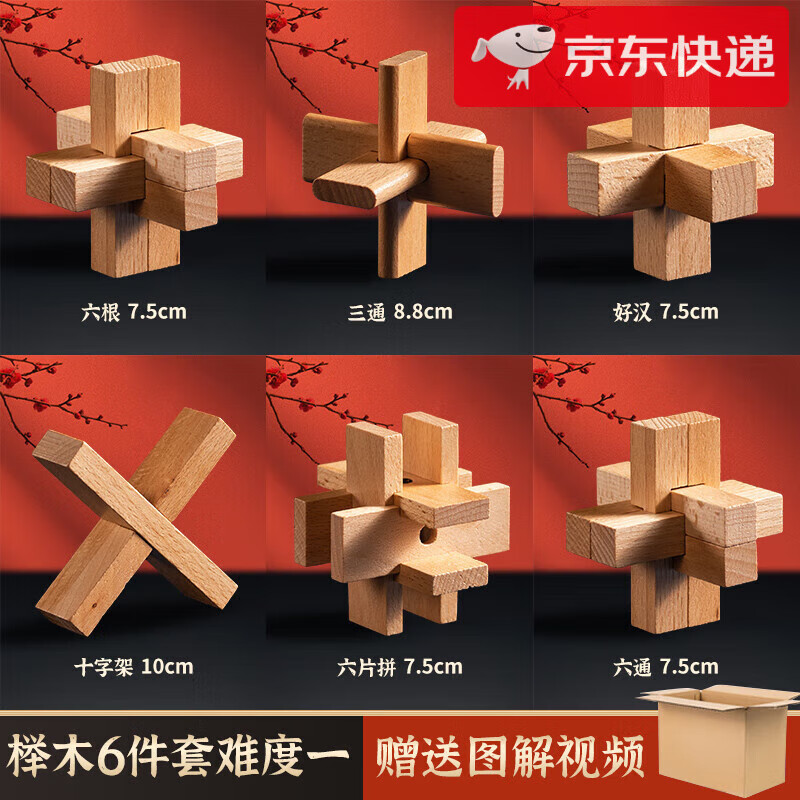 京东快递

六根 7.5cm

三通 8.8cm

好汉 7.5cm

十字架 10cm

六片拼 7.5cm

六通 7.5cm

榉木6件套难度一

赠送图解视频