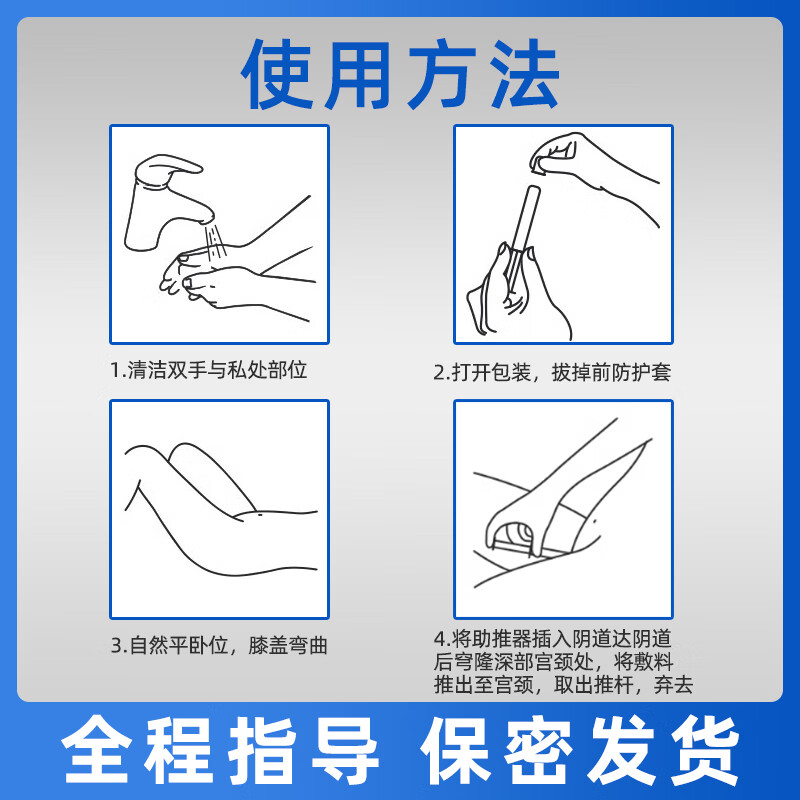 使用方法

1.清洁双手与私处部位

2.打开包装，拔掉前防护套

3.自然平卧位，膝盖弯曲

4.将助推器插入阴道达阴道后穹隆深部宫颈处，将敷料推出至宫颈，取出推杆，弃去

全程指导 保密发货