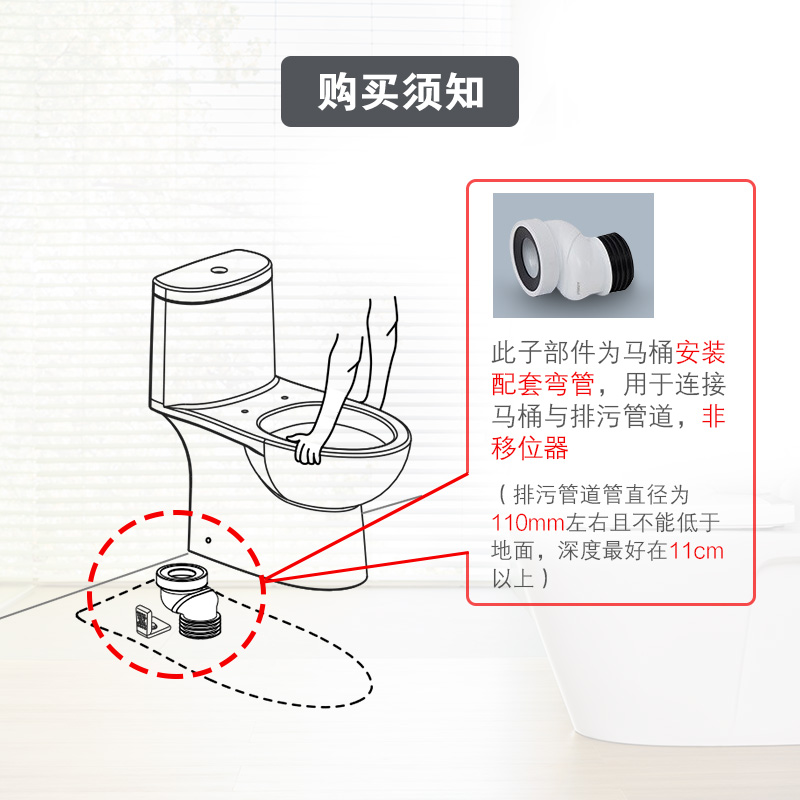 购买须知

此子部件为马桶安装配套弯管，用于连接马桶与排污管道，非移位器

（排污管道管直径为110mm左右且不能低于地面，深度最好在11cm以上）