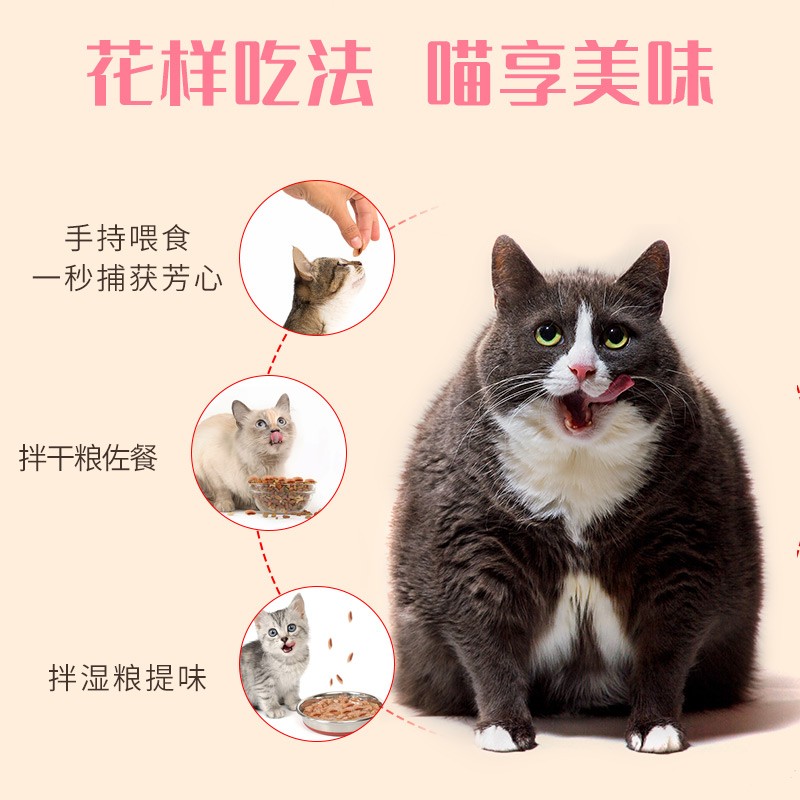 花样吃法 喵享美味

手持喂食
一秒捕获芳心

拌干粮佐餐

拌湿粮提味