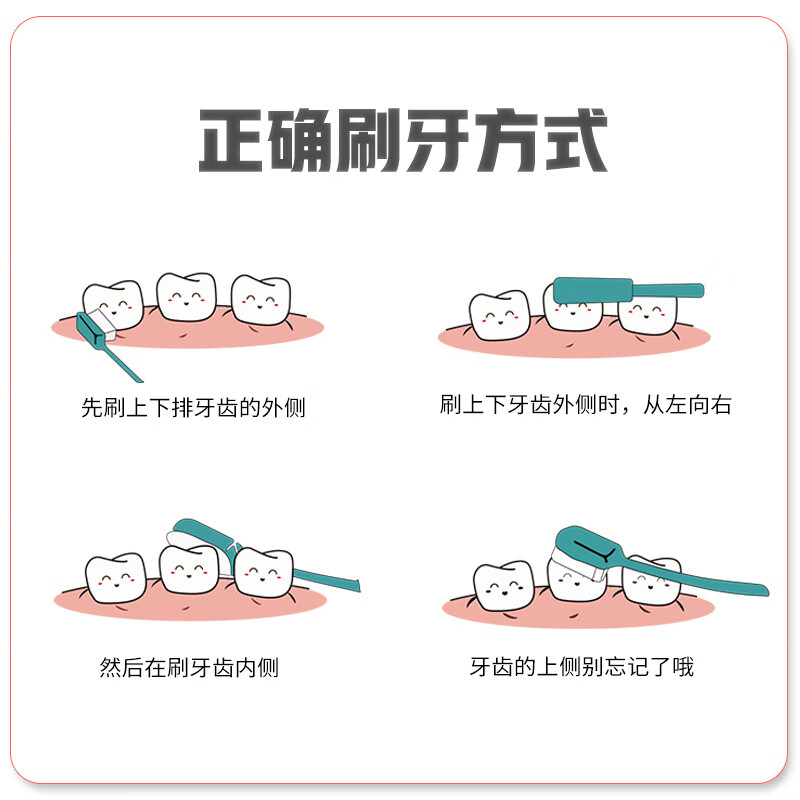 正确刷牙方式

先刷上下排牙齿的外侧

刷上下牙齿外侧时，从左向右

然后在刷牙齿内侧

牙齿的上侧别忘记了哦