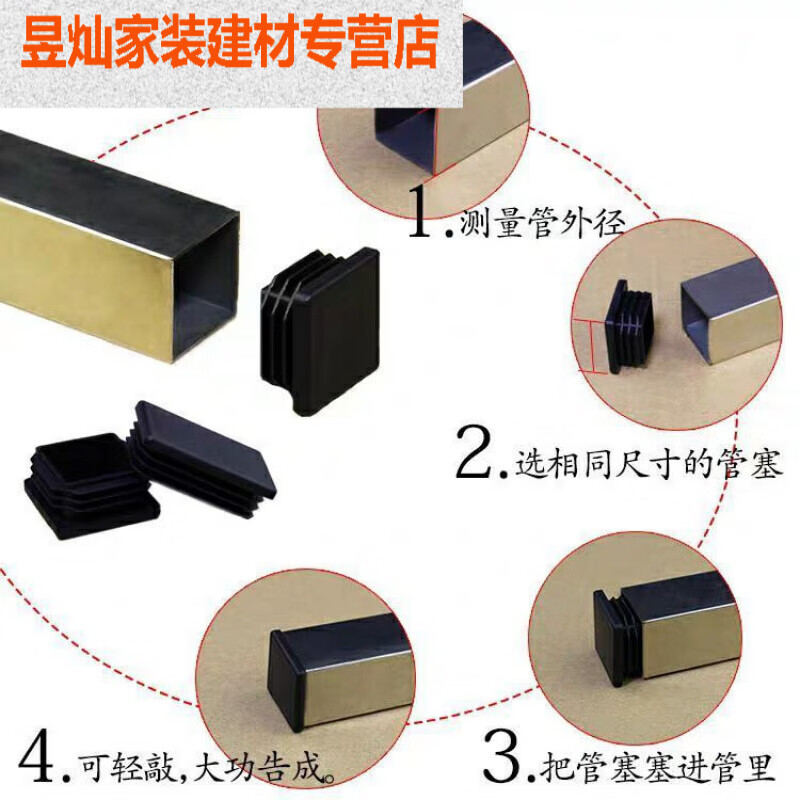 昱灿家装建材专营店

1.测量管外径

2.选相同尺寸的管塞

3.把管塞塞进管里

4.可轻敲,大功告成。