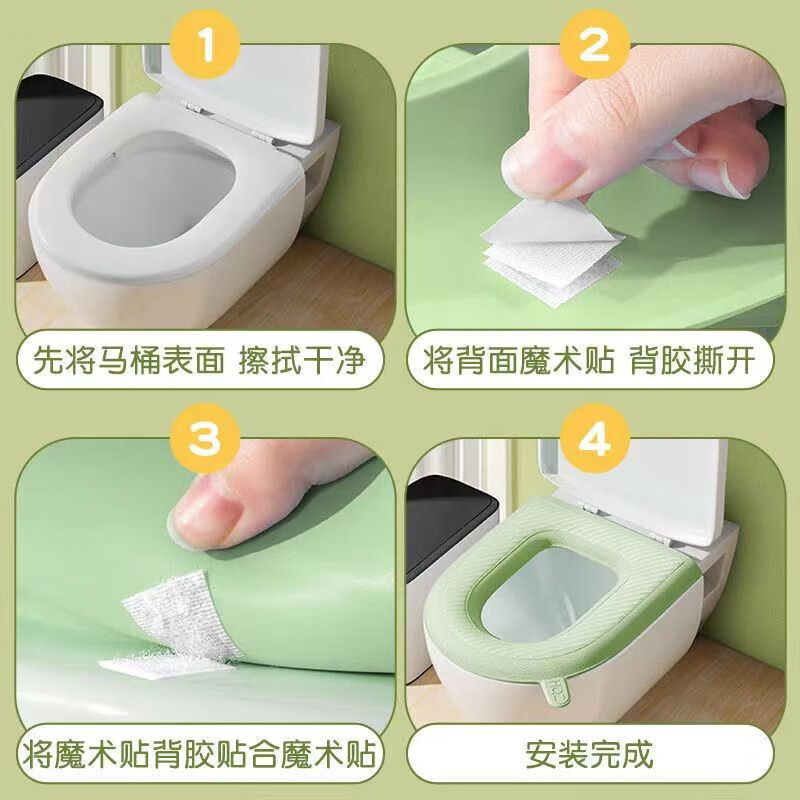 1

先将马桶表面 擦拭干净

2

将背面魔术贴 背胶撕开

3

将魔术贴背胶贴合魔术贴

4

安装完成