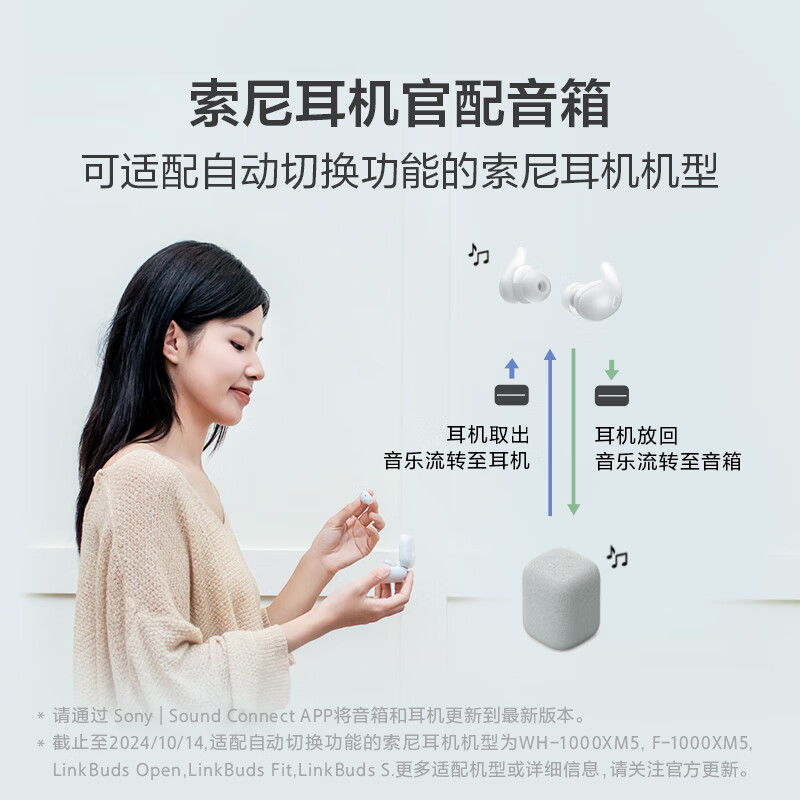 索尼耳机官配音箱
可适配自动切换功能的索尼耳机机型

耳机取出
音乐流转至耳机

耳机放回
音乐流转至音箱

* 请通过 Sony | Sound Connect APP将音箱和耳机更新到最新版本。
* 截止至2024/10/14,适配自动切换功能的索尼耳机机型为WH-1000XM5, F-1000XM5, LinkBuds Open,LinkBuds Fit,LinkBuds S.更多适配机型或详细信息,请关注官方更新。