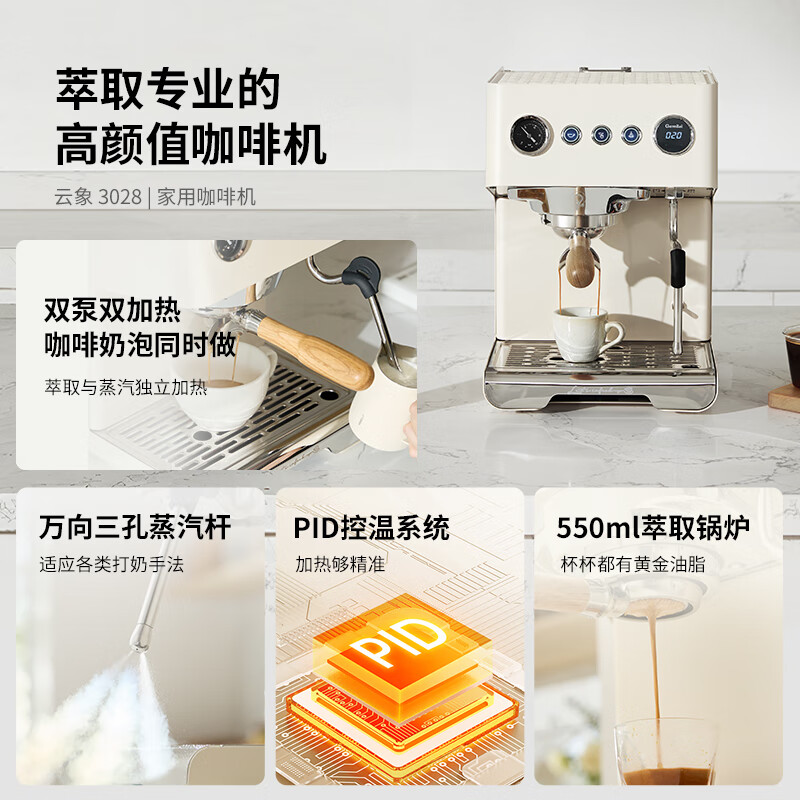 萃取专业的
高颜值咖啡机

云象 3028 | 家用咖啡机

Gemilai

020

双泵双加热
咖啡奶泡同时做

萃取与蒸汽独立加热

万向三孔蒸汽杆

适应各类打奶手法

PID控温系统

加热够精准

PID

550ml萃取锅炉

杯杯都有黄金油脂