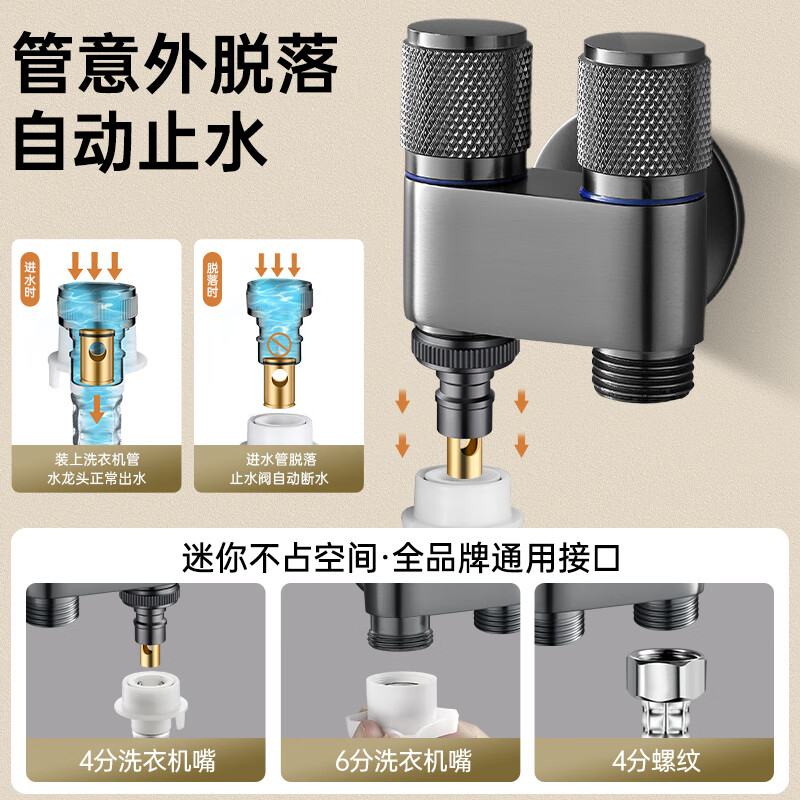 管意外脱落
自动止水

进水时

装上洗衣机管
水龙头正常出水

脱落时

进水管脱落
止水阀自动断水

迷你不占空间·全品牌通用接口

4分洗衣机嘴

6分洗衣机嘴

4分螺纹