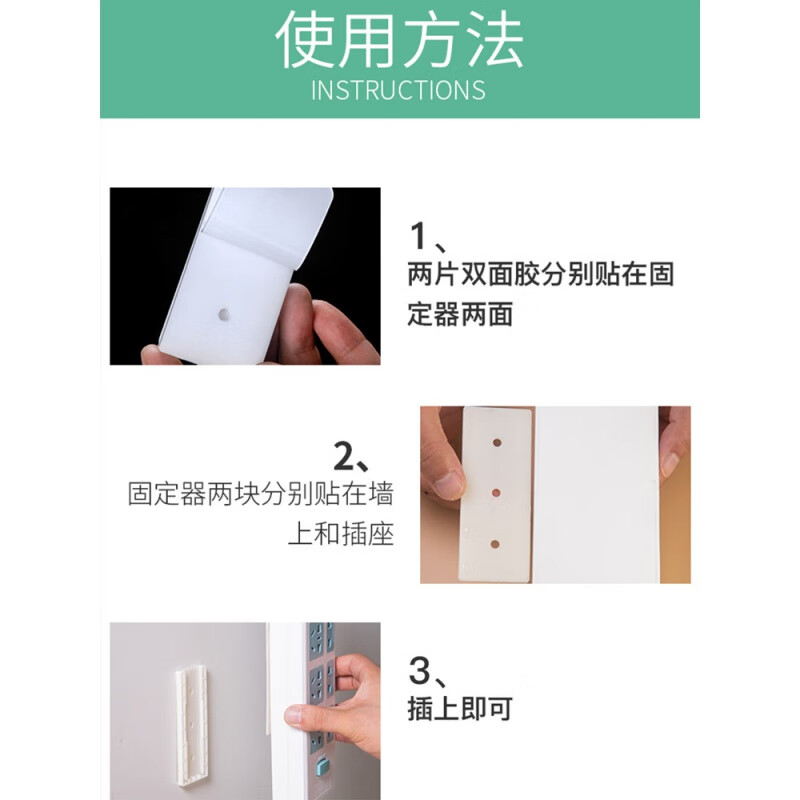 使用方法
INSTRUCTIONS

1、
两片双面胶分别贴在固定器两面

2、
固定器两块分别贴在墙上和插座

3、
插上即可