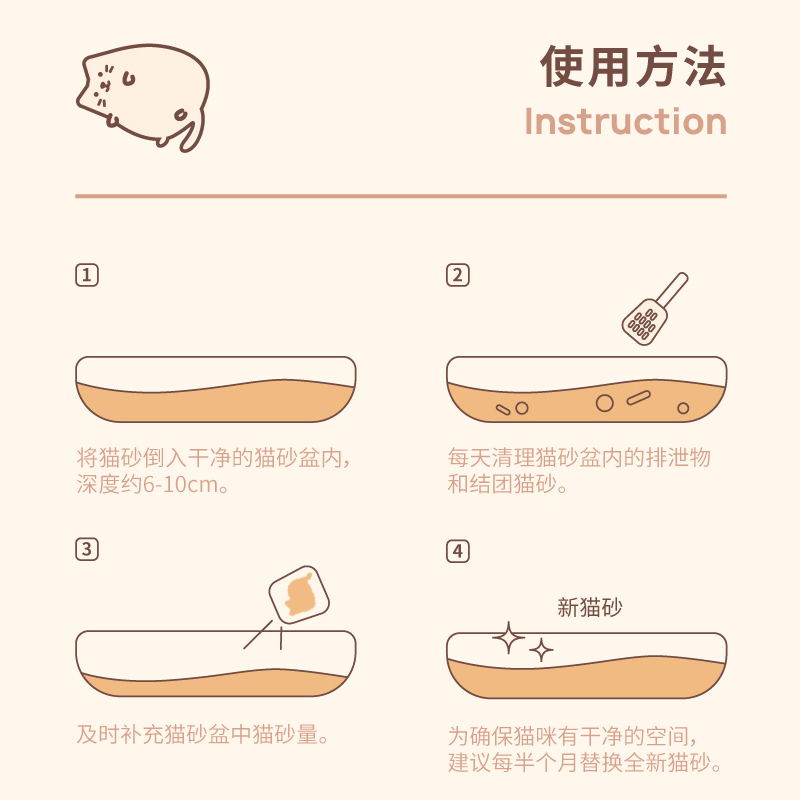 使用方法
Instruction

1

将猫砂倒入干净的猫砂盆内，深度约6-10cm。

2

每天清理猫砂盆内的排泄物和结团猫砂。

3

及时补充猫砂盆中猫砂量。

4

新猫砂

为确保猫咪有干净的空间，建议每半个月替换全新猫砂。