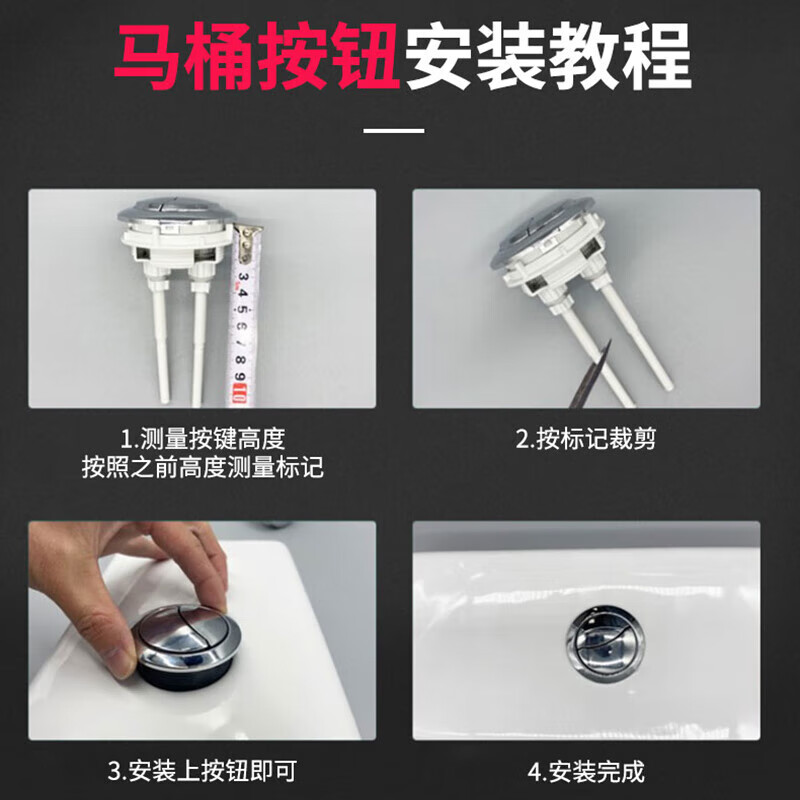 马桶按钮安装教程

3 4 5 6 7 8 9 10

1.测量按键高度
按照之前高度测量标记

2.按标记裁剪

3.安装上按钮即可

4.安装完成