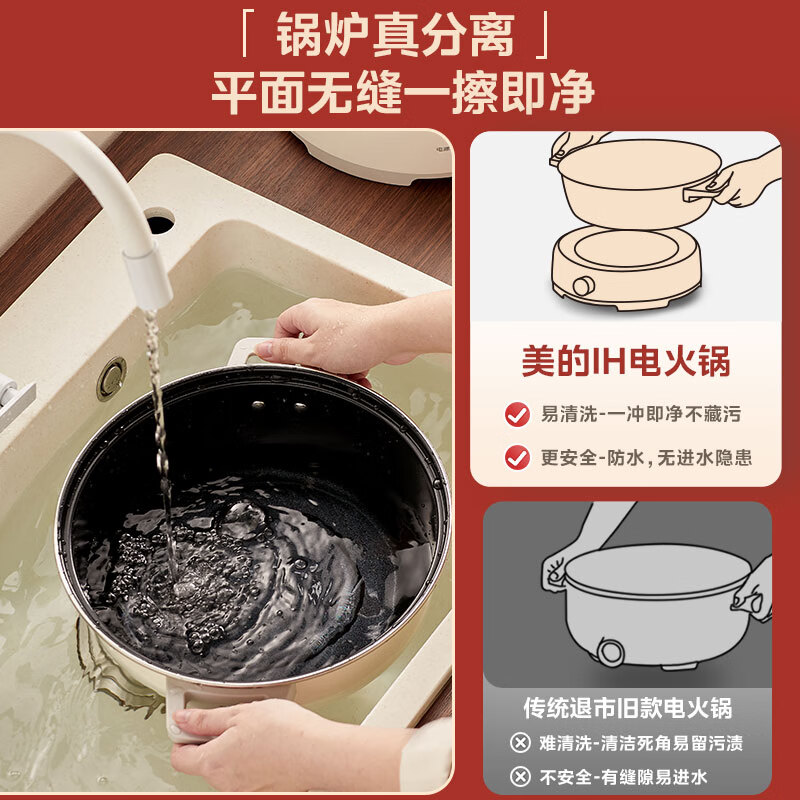 「 锅炉真分离 」
平面无缝一擦即净

美的IH电火锅
易清洗-一冲即净不藏污
更安全-防水，无进水隐患

传统退市旧款电火锅
难清洗-清洁死角易留污渍
不安全-有缝隙易进水