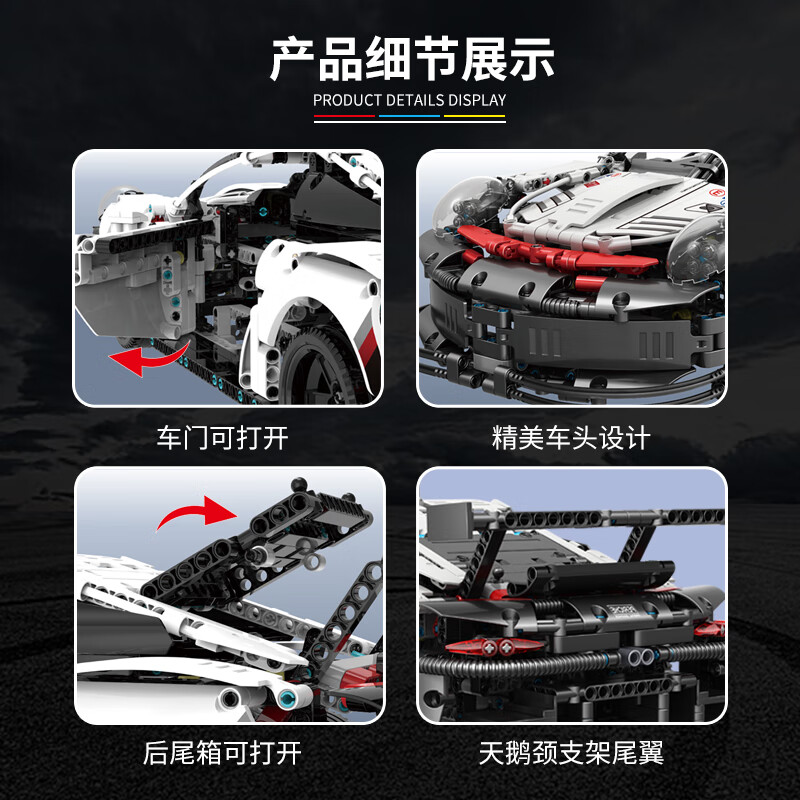 产品细节展示

PRODUCT DETAILS DISPLAY

车门可打开

精美车头设计

后尾箱可打开

天鹅颈支架尾翼