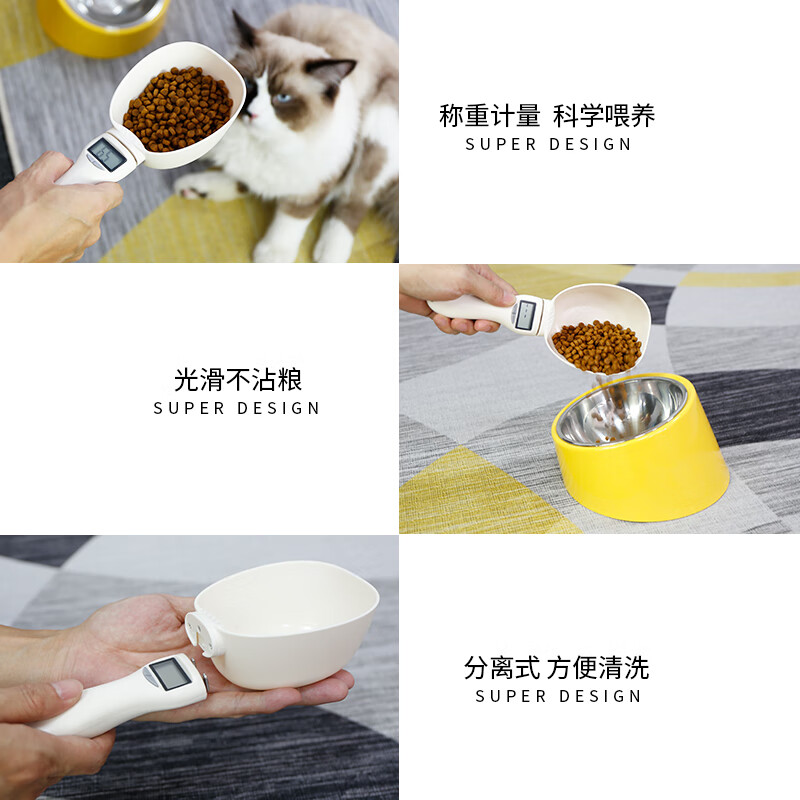 称重计量 科学喂养
SUPER DESIGN

光滑不沾粮
SUPER DESIGN

分离式 方便清洗
SUPER DESIGN