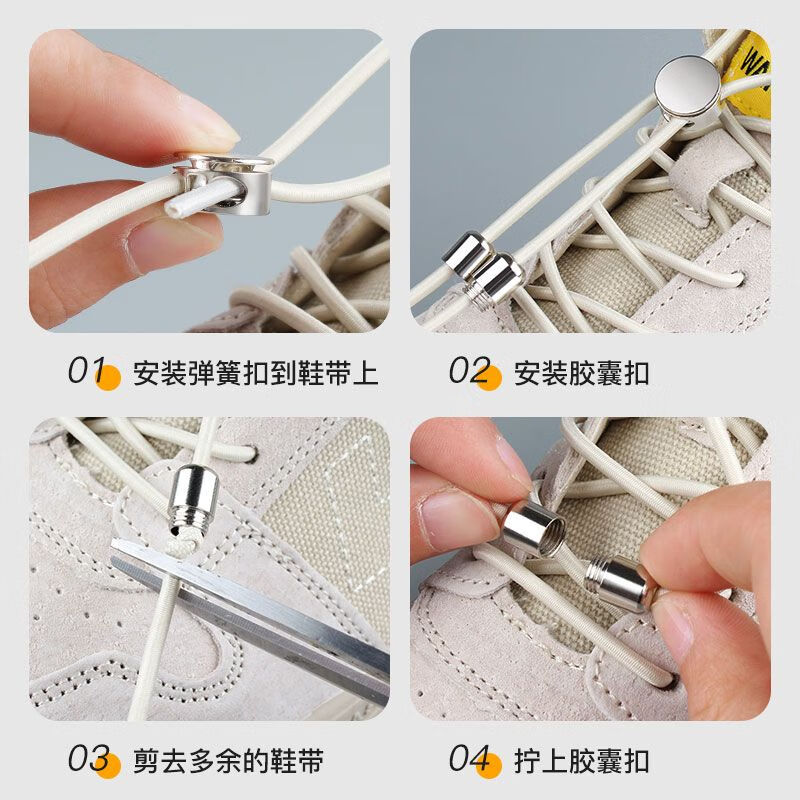 01 安装弹簧扣到鞋带上

02 安装胶囊扣

03 剪去多余的鞋带

04 拧上胶囊扣