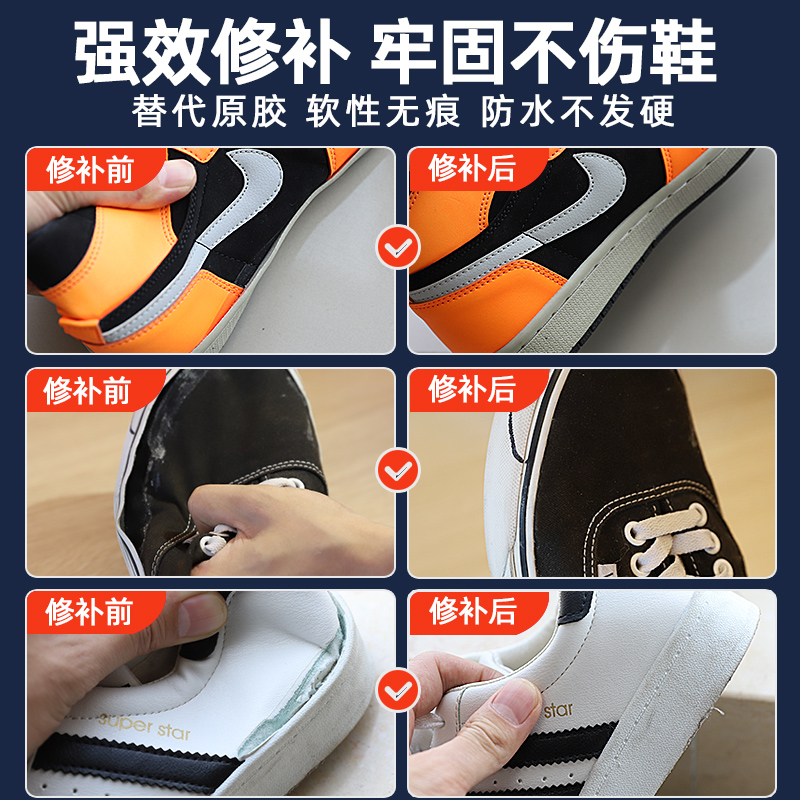 强效修补 牢固不伤鞋
替代原胶 软性无痕 防水不发硬

修补前

修补后

修补前

修补后

修补前

super star

修补后

star