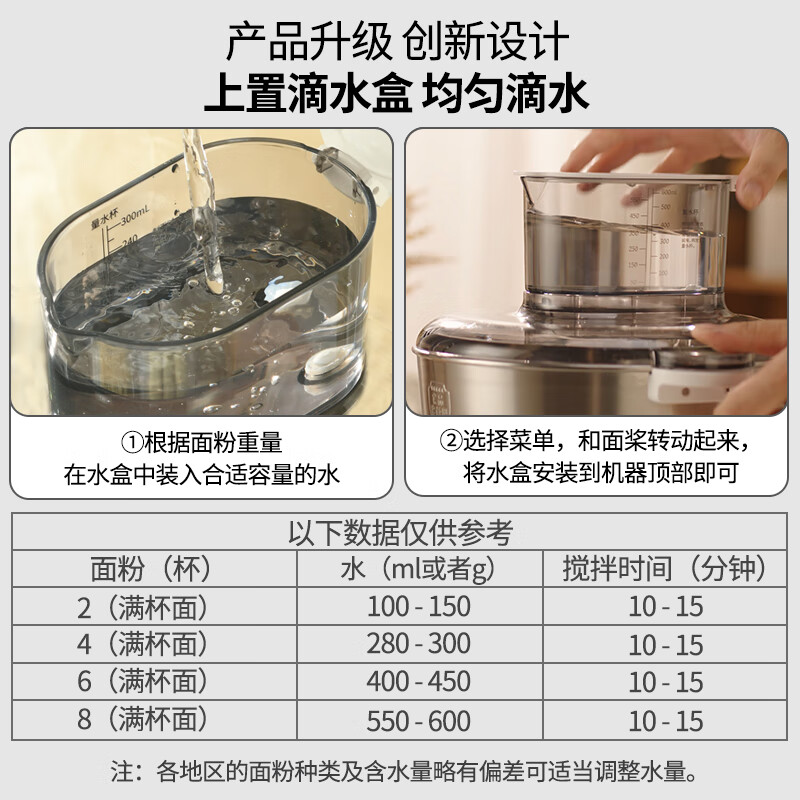 产品升级 创新设计
上置滴水盒 均匀滴水

量水杯
300mL
240

①根据面粉重量
在水盒中装入合适容量的水

②选择菜单，和面桨转动起来，
将水盒安装到机器顶部即可

以下数据仅供参考

| 面粉（杯） | 水（ml或者g) | 搅拌时间（分钟） |
|---|---|---|
| 2（满杯面） | 100 - 150 | 10 - 15 |
| 4（满杯面） | 280 - 300 | 10 - 15 |
| 6（满杯面） | 400 - 450 | 10 - 15 |
| 8（满杯面） | 550 - 600 | 10 - 15 |

注：各地区的面粉种类及含水量略有偏差可适当调整水量。