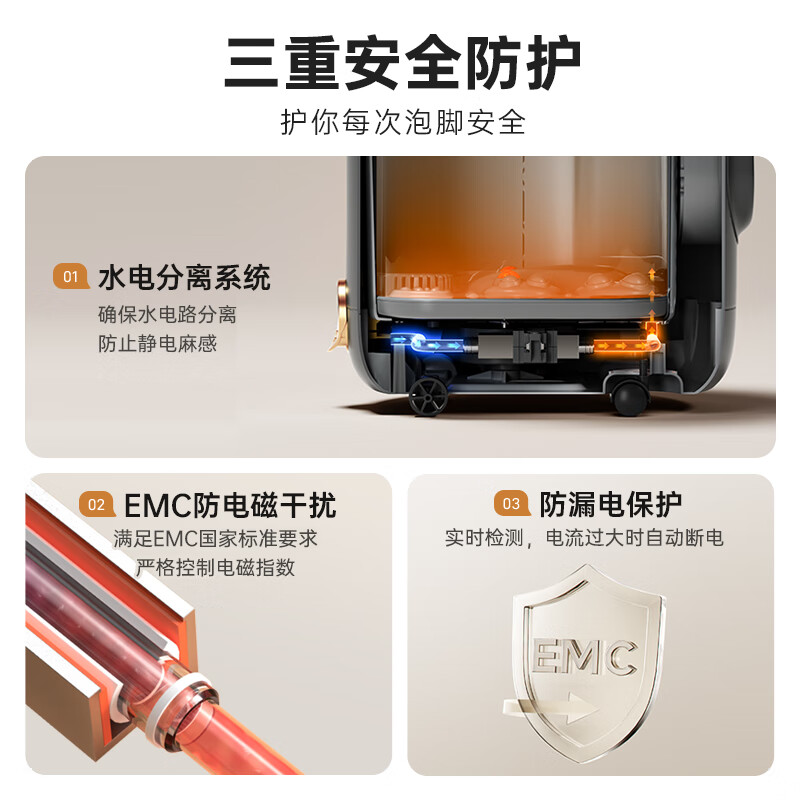 三重安全防护

护你每次泡脚安全

01 水电分离系统

确保水电路分离
防止静电麻感

02 EMC防电磁干扰

满足EMC国家标准要求
严格控制电磁指数

03 防漏电保护

实时检测，电流过大时自动断电

EMC