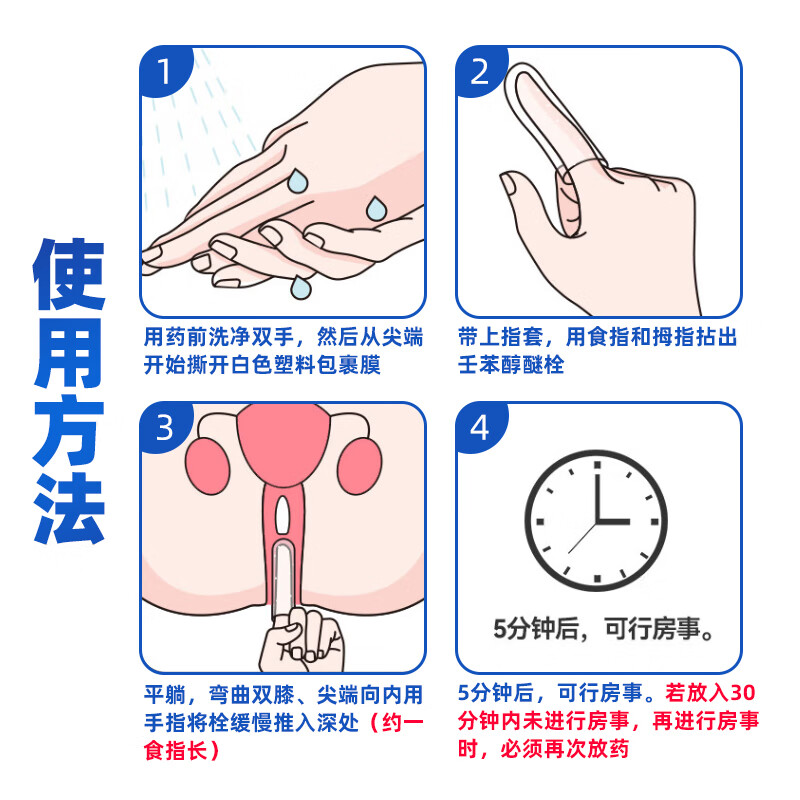 使用方法

1

用药前洗净双手，然后从尖端开始撕开白色塑料包裹膜

2

带上指套，用食指和拇指拈出壬苯醇醚栓

3

平躺，弯曲双膝、尖端向内用手指将栓缓慢推入深处（约一食指长）

4

5分钟后，可行房事。

5分钟后，可行房事。若放入30分钟内未进行房事，再进行房事时，必须再次放药