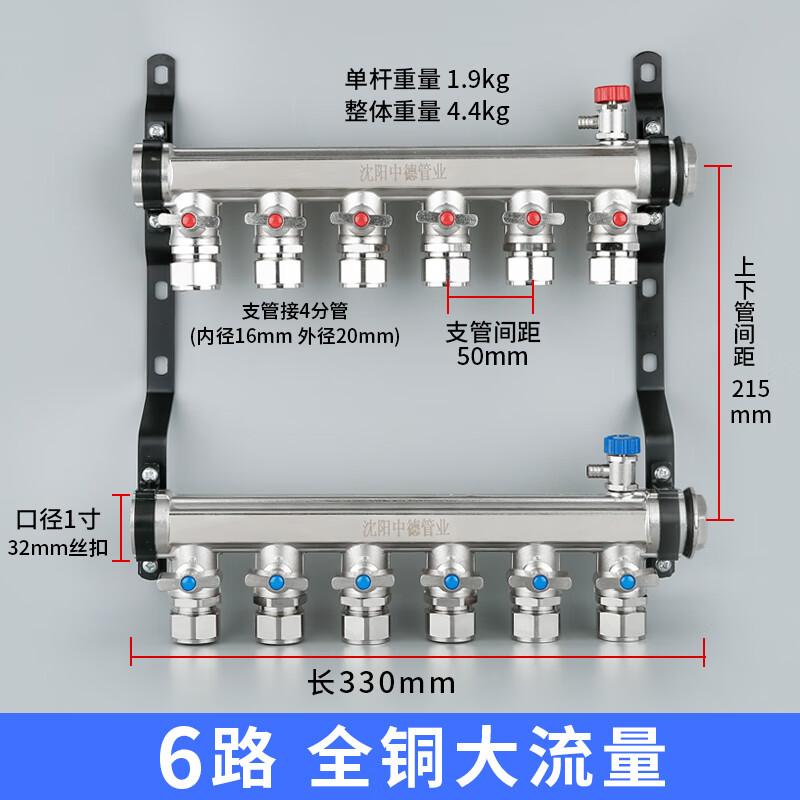 单杆重量 1.9kg
整体重量 4.4kg

沈阳中德管业

支管接4分管
(内径16mm 外径20mm)

支管间距
50mm

上下管间距
215
mm

口径1寸
32mm丝扣

沈阳中德管业

长330mm

6路 全铜大流量