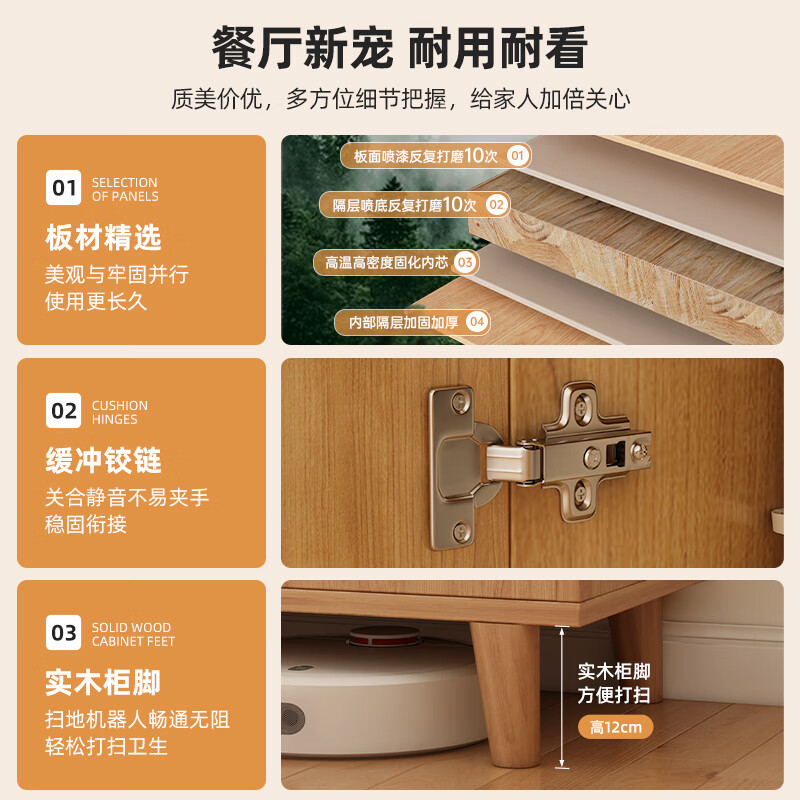 餐厅新宠 耐用耐看

质美价优，多方位细节把握，给家人加倍关心

01 SELECTION OF PANELS

板材精选

美观与牢固并行
使用更长久

板面喷漆反复打磨10次 01

隔层喷底反复打磨10次 02

高温高密度固化内芯 03

内部隔层加固加厚 04

02 CUSHION HINGES

缓冲铰链

关合静音不易夹手
稳固衔接

03 SOLID WOOD CABINET FEET

实木柜脚

扫地机器人畅通无阻
轻松打扫卫生

实木柜脚
方便打扫

高12cm