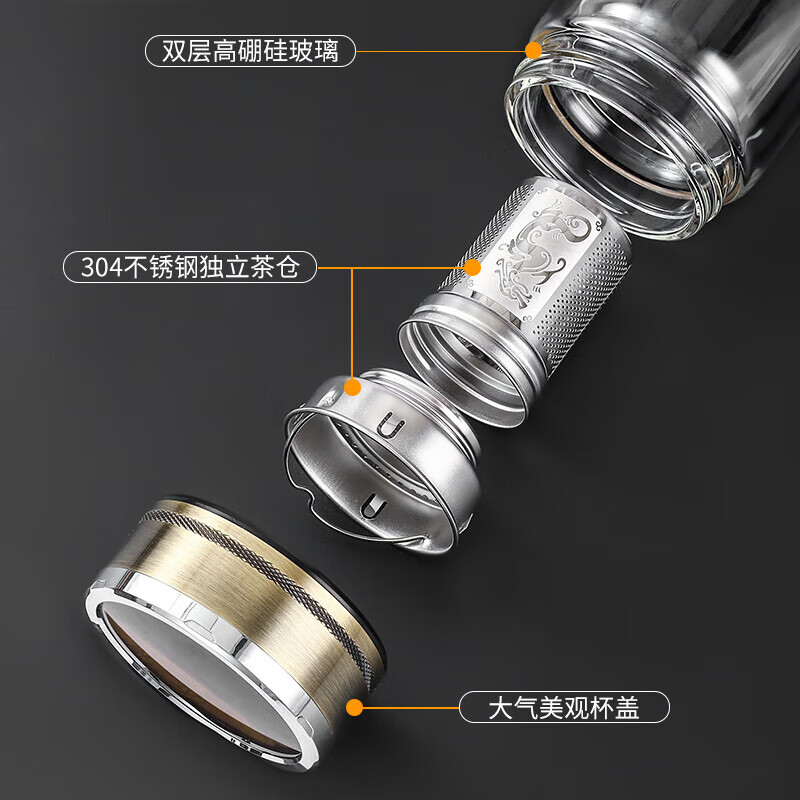 双层高硼硅玻璃

304不锈钢独立茶仓

大气美观杯盖