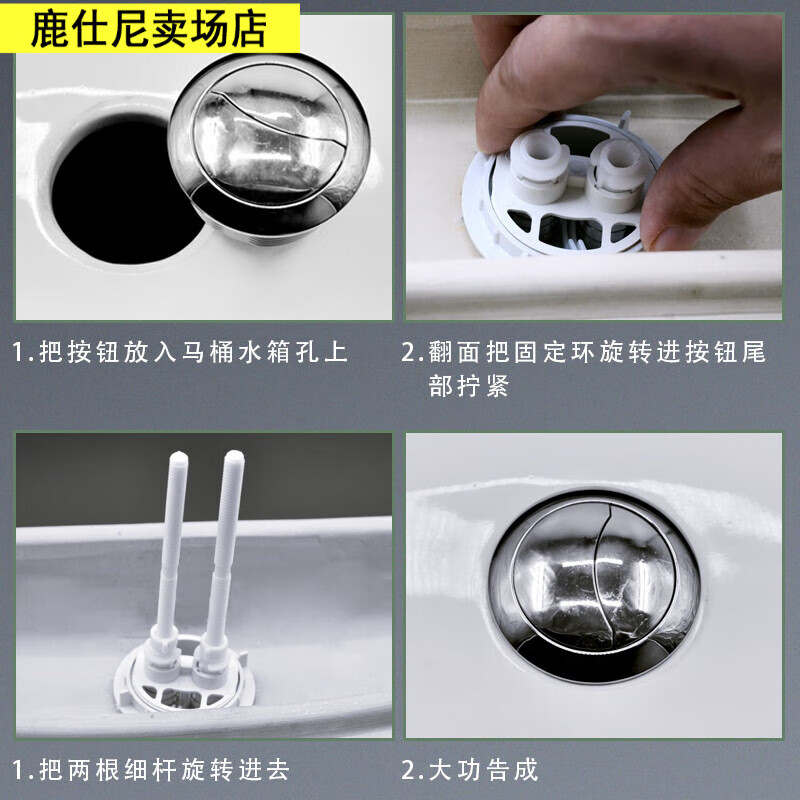 鹿仕尼卖场店

1.把按钮放入马桶水箱孔上

2.翻面把固定环旋转进按钮尾部拧紧

1.把两根细杆旋转进去

2.大功告成