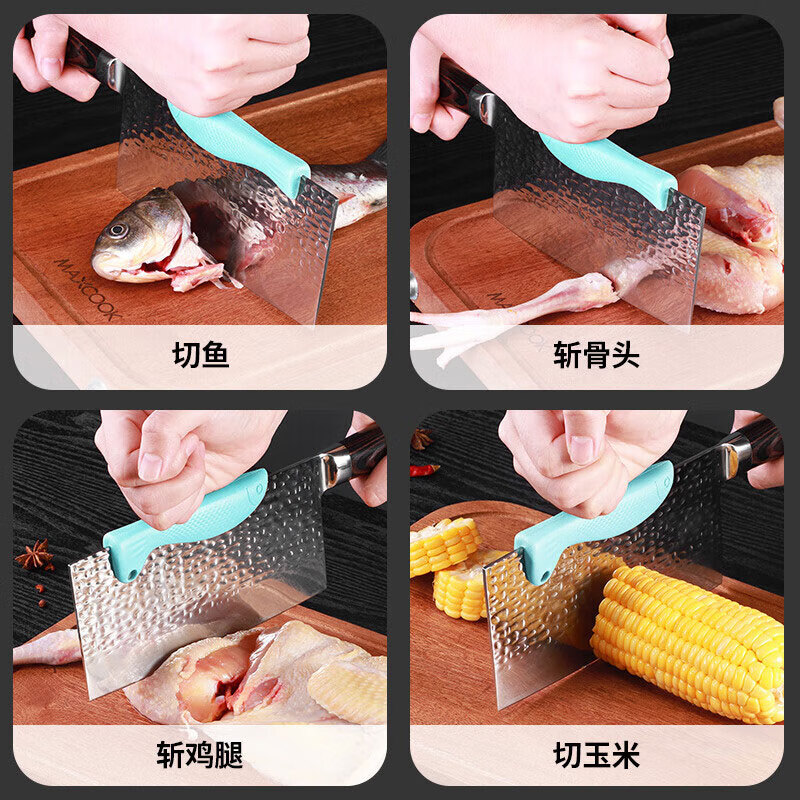 MAXCOOK
切鱼

斩骨头

斩鸡腿

切玉米