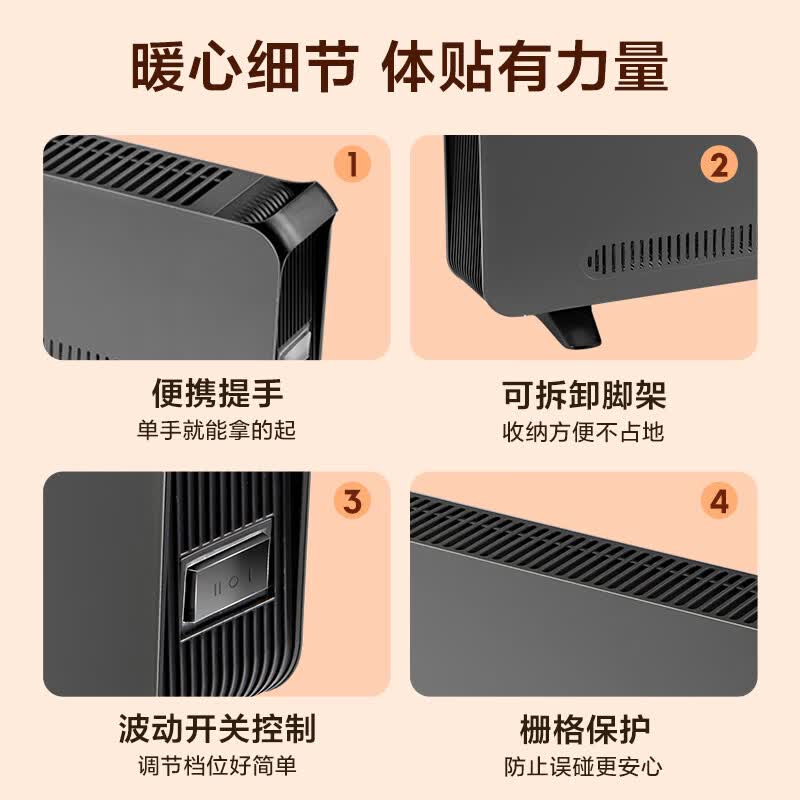 暖心细节 体贴有力量

1

便携提手
单手就能拿的起

2

可拆卸脚架
收纳方便不占地

3

II O I

波动开关控制
调节档位好简单

4

栅格保护
防止误碰更安心