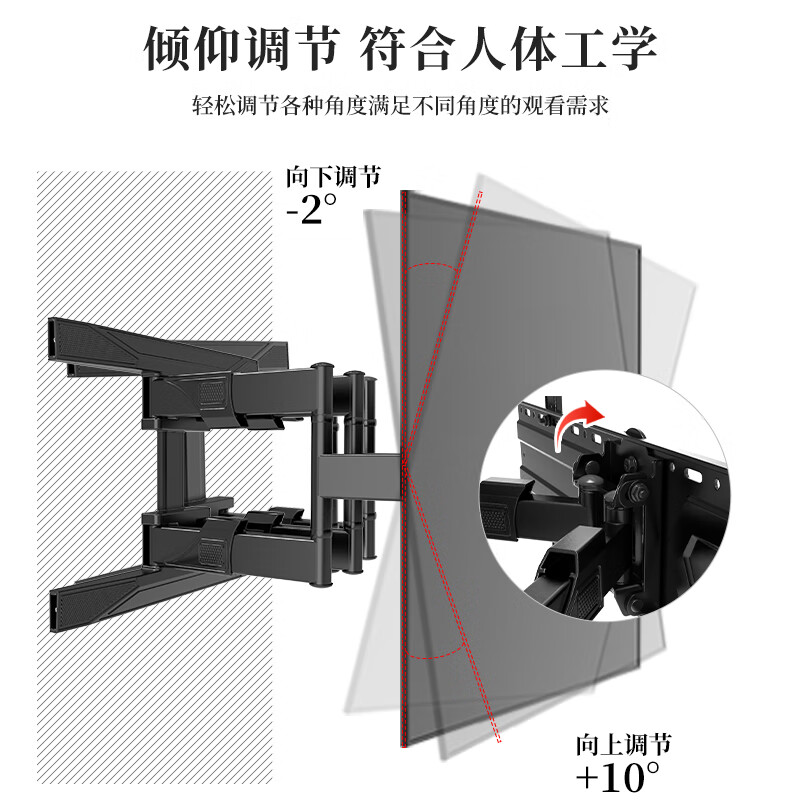 倾仰调节 符合人体工学

轻松调节各种角度满足不同角度的观看需求

向下调节
-2°

向上调节
+10°