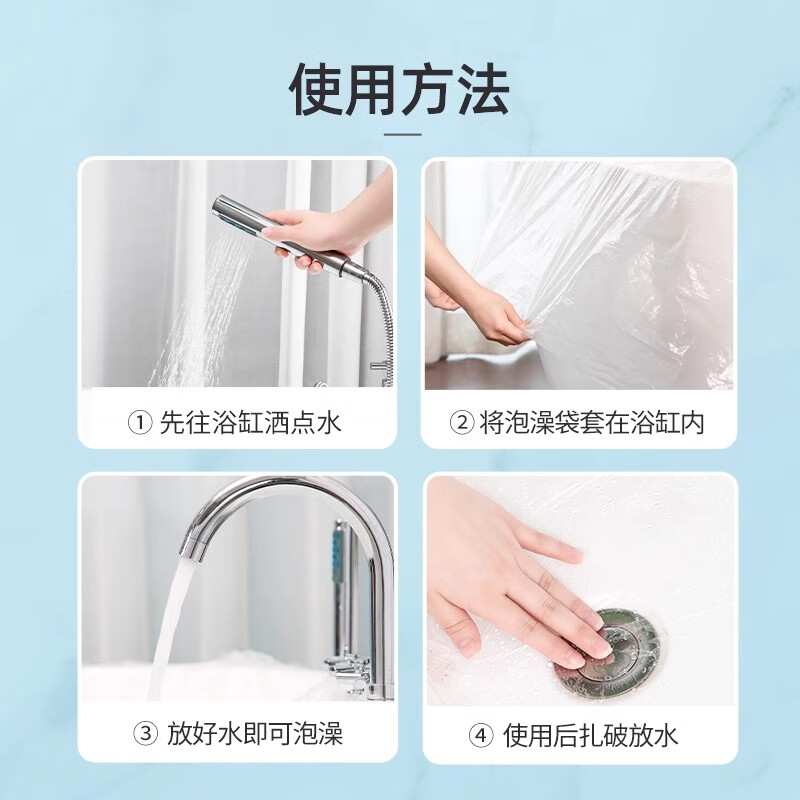 使用方法

① 先往浴缸洒点水

② 将泡澡袋套在浴缸内

③ 放好水即可泡澡

④ 使用后扎破放水