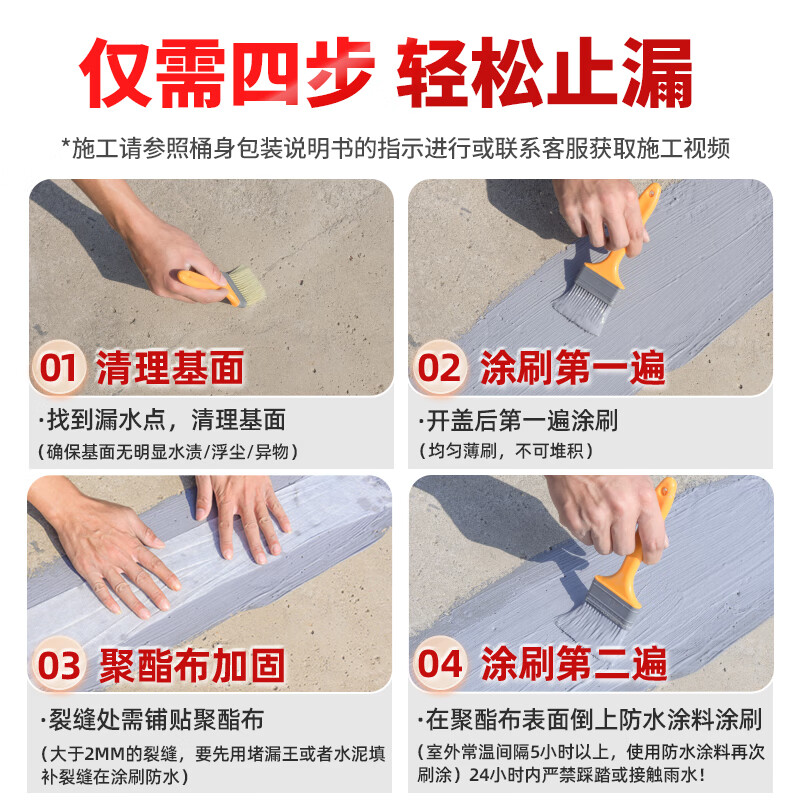 仅需四步 轻松止漏

*施工请参照桶身包装说明书的指示进行或联系客服获取施工视频

01 清理基面

·找到漏水点，清理基面
（确保基面无明显水渍/浮尘/异物）

02 涂刷第一遍

·开盖后第一遍涂刷
（均匀薄刷，不可堆积）

03 聚酯布加固

·裂缝处需铺贴聚酯布
（大于2MM的裂缝，要先用堵漏王或者水泥填补裂缝在涂刷防水）

04 涂刷第二遍

·在聚酯布表面倒上防水涂料涂刷
（室外常温间隔5小时以上，使用防水涂料再次刷涂）24小时内严禁踩踏或接触雨水！