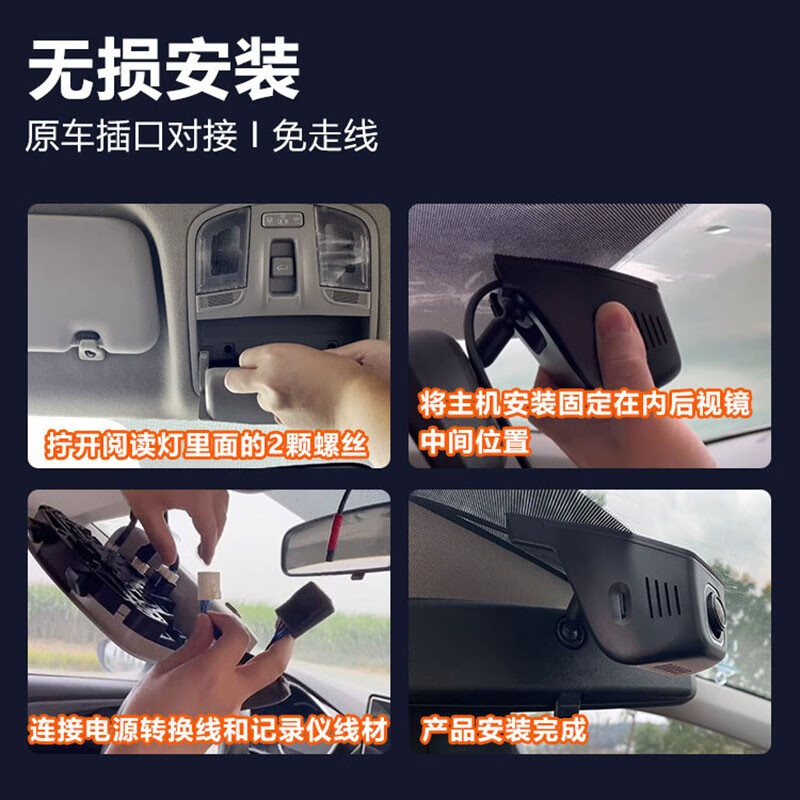 无损安装

原车插口对接 I 免走线

拧开阅读灯里面的2颗螺丝

将主机安装固定在内后视镜中间位置

连接电源转换线和记录仪线材

产品安装完成