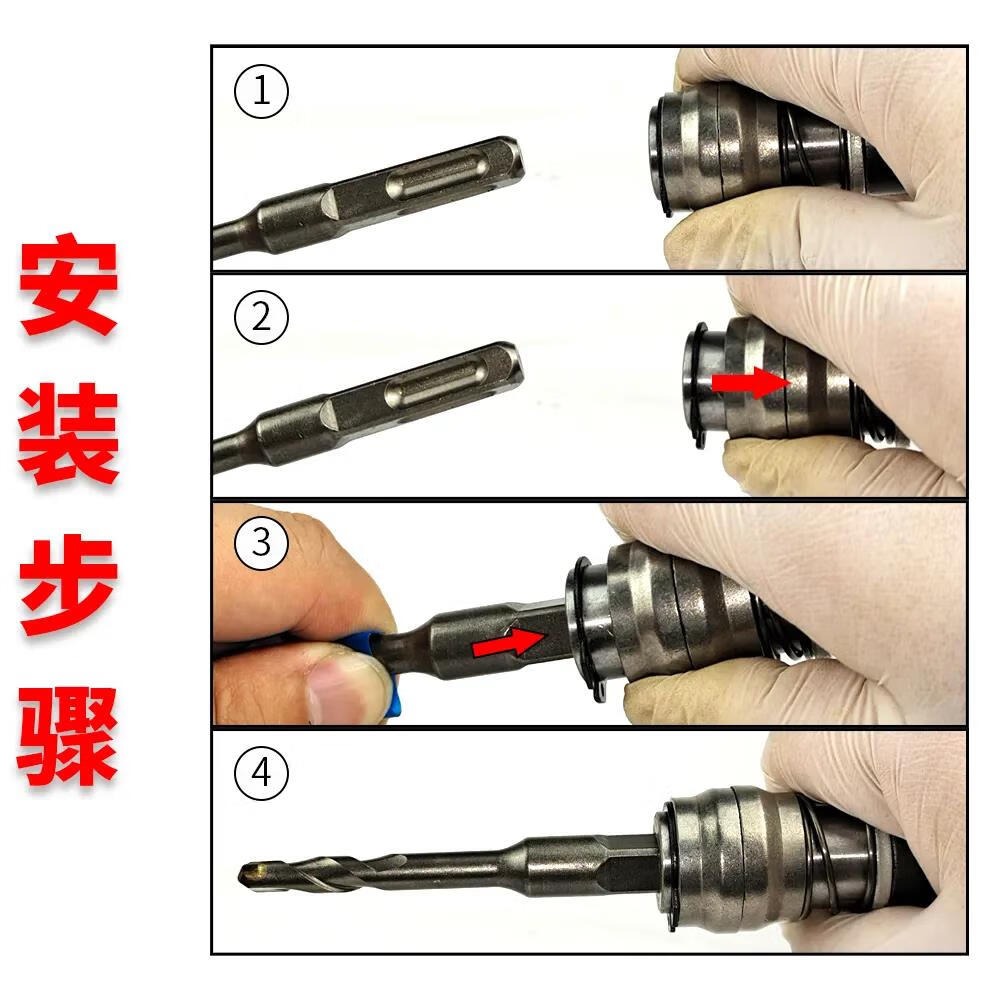 安装步骤

①

②

③

④