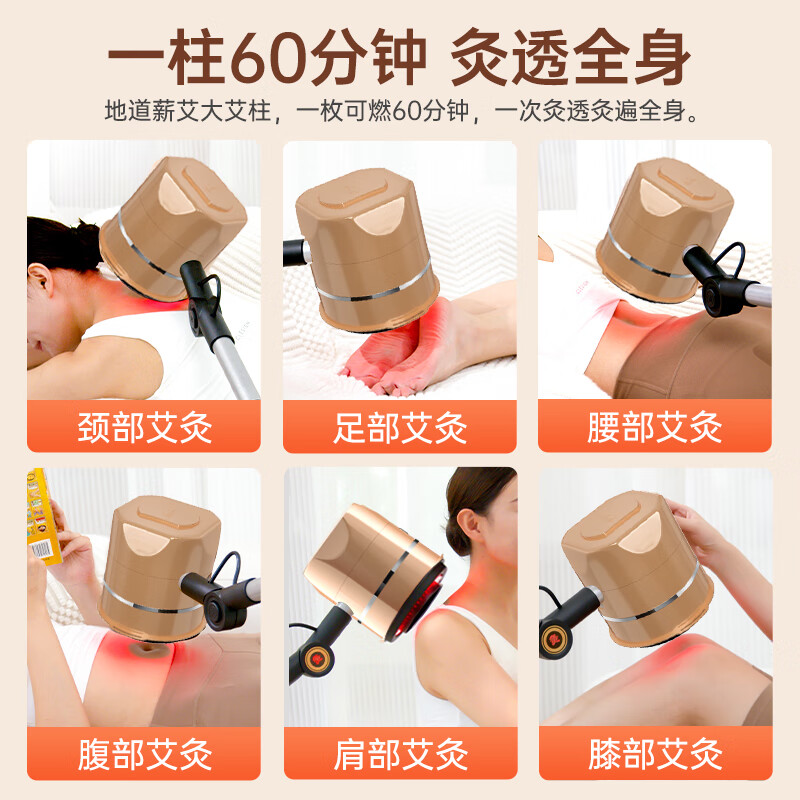 一柱60分钟 灸透全身

地道薪艾大艾柱，一枚可燃60分钟，一次灸透灸遍全身。

颈部艾灸

足部艾灸

腰部艾灸

腹部艾灸

肩部艾灸

膝部艾灸