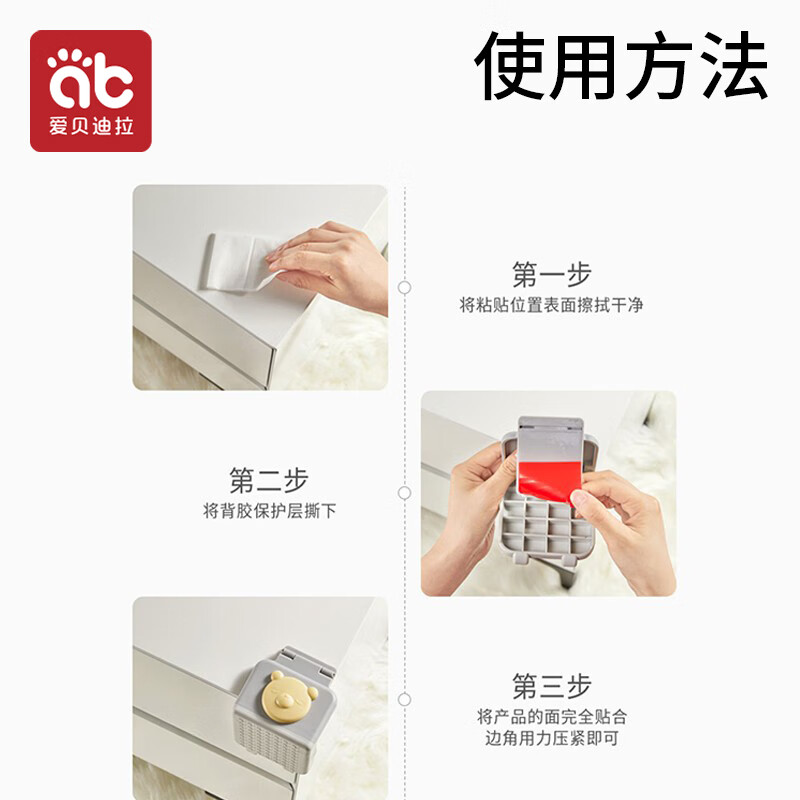 ab
爱贝迪拉

使用方法

第一步
将粘贴位置表面擦拭干净

第二步
将背胶保护层撕下

第三步
将产品的面完全贴合
边角用力压紧即可