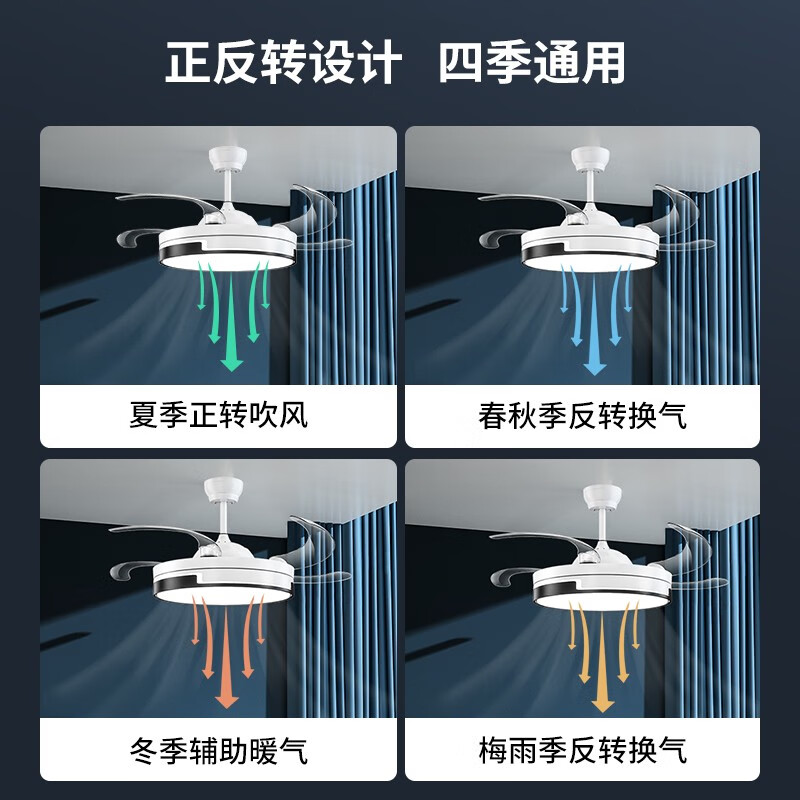 正反转设计 四季通用

夏季正转吹风

春秋季反转换气

冬季辅助暖气

梅雨季反转换气