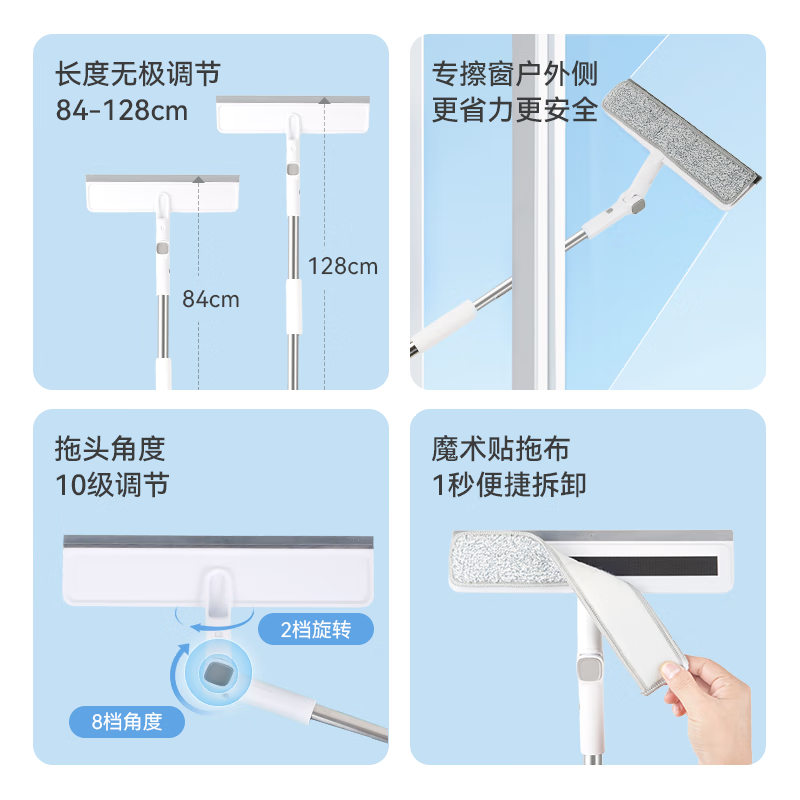 长度无极调节
84-128cm

84cm

128cm

专擦窗户外侧
更省力更安全

拖头角度
10级调节

2档旋转

8档角度

魔术贴拖布
1秒便捷拆卸